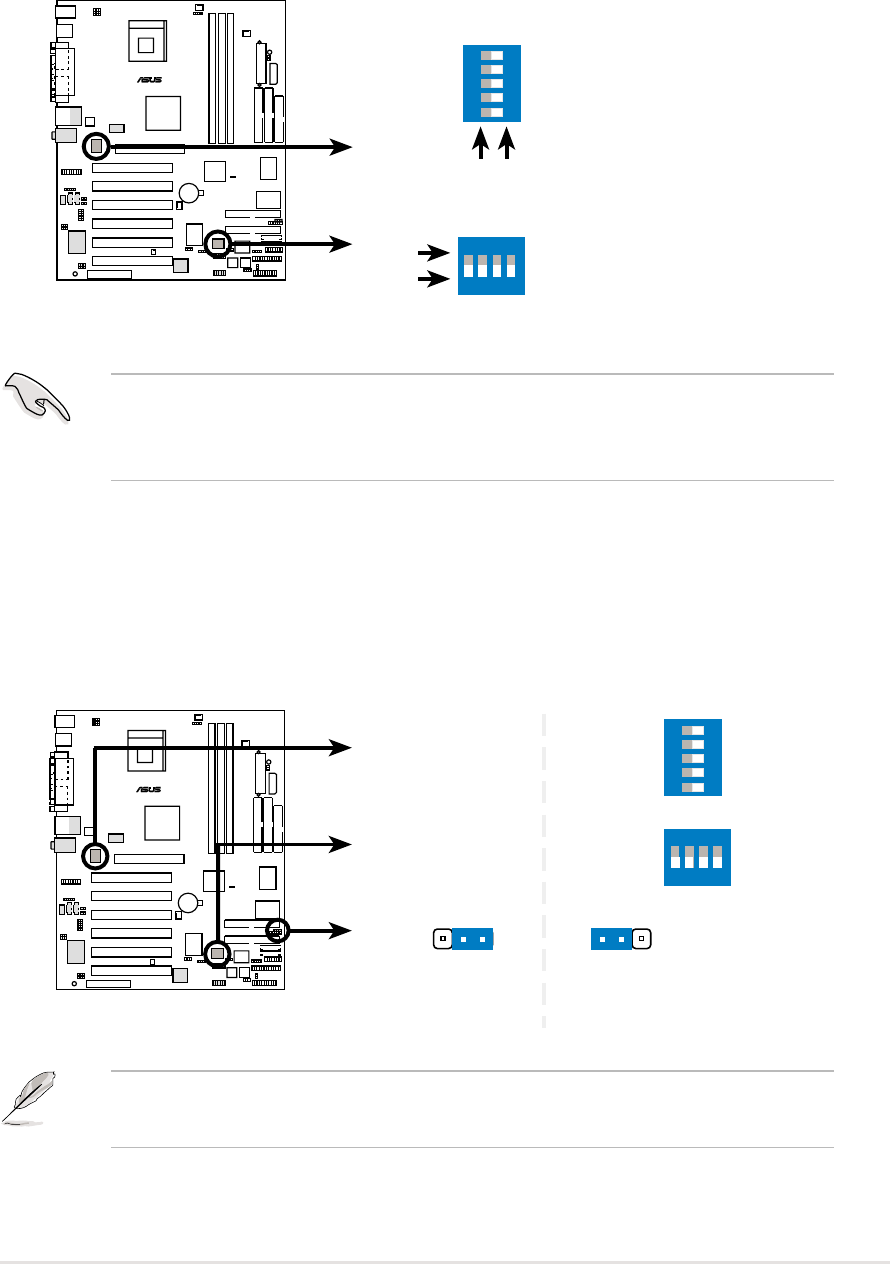 ASUS

ASUS