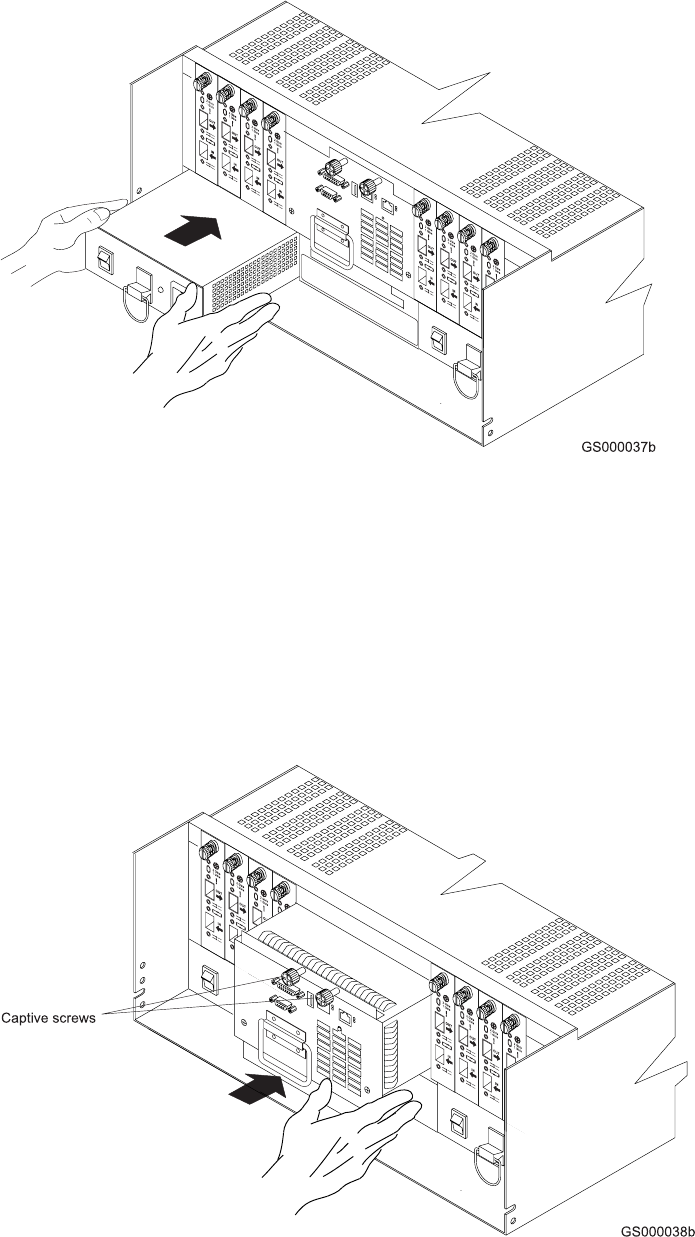 GS000037b

Captive screws

GS000038b