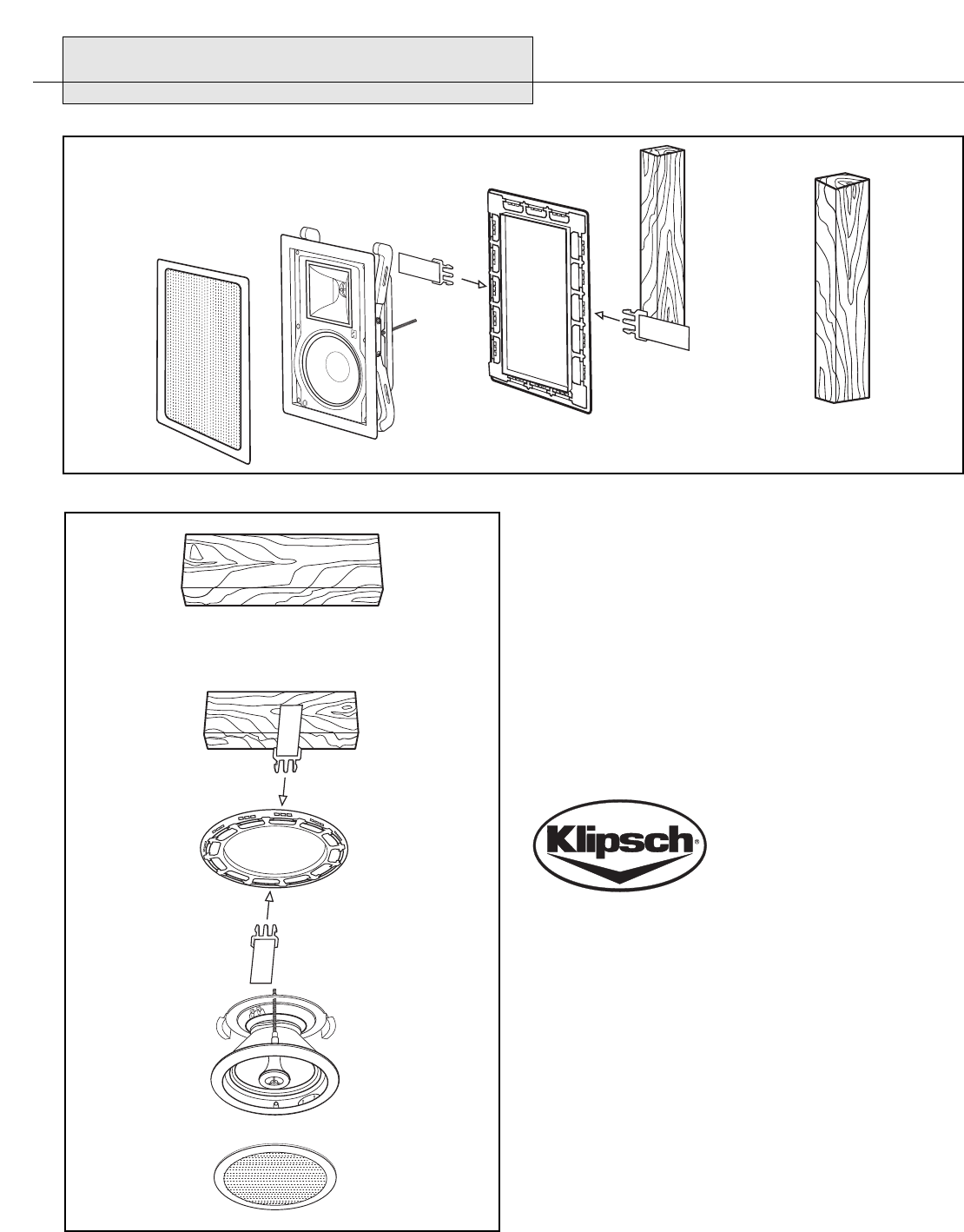 Klipsch®