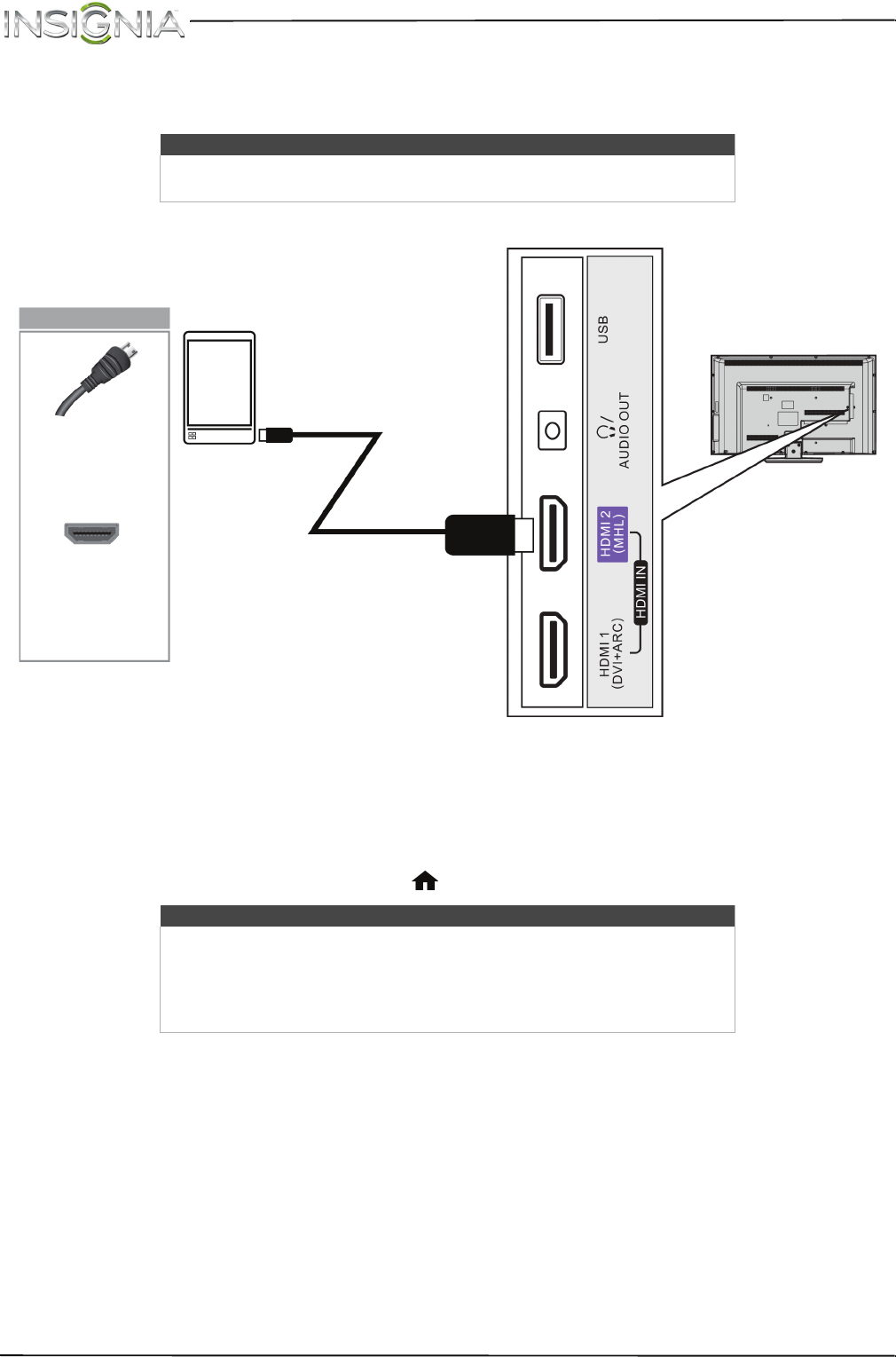 INSIGNIA

USB

AUDIO OUT

HDMI 2 (MHL)

HDMI IN

HDMI 1 (DVI+ARC)