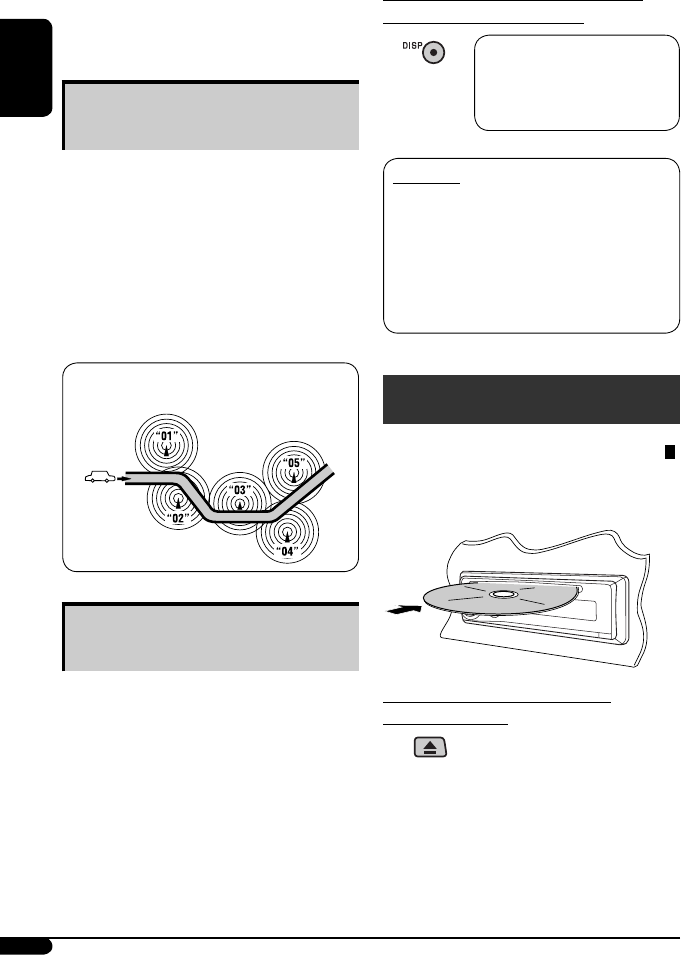 DISP

"01"

"05"

"03"

"02"

"04"