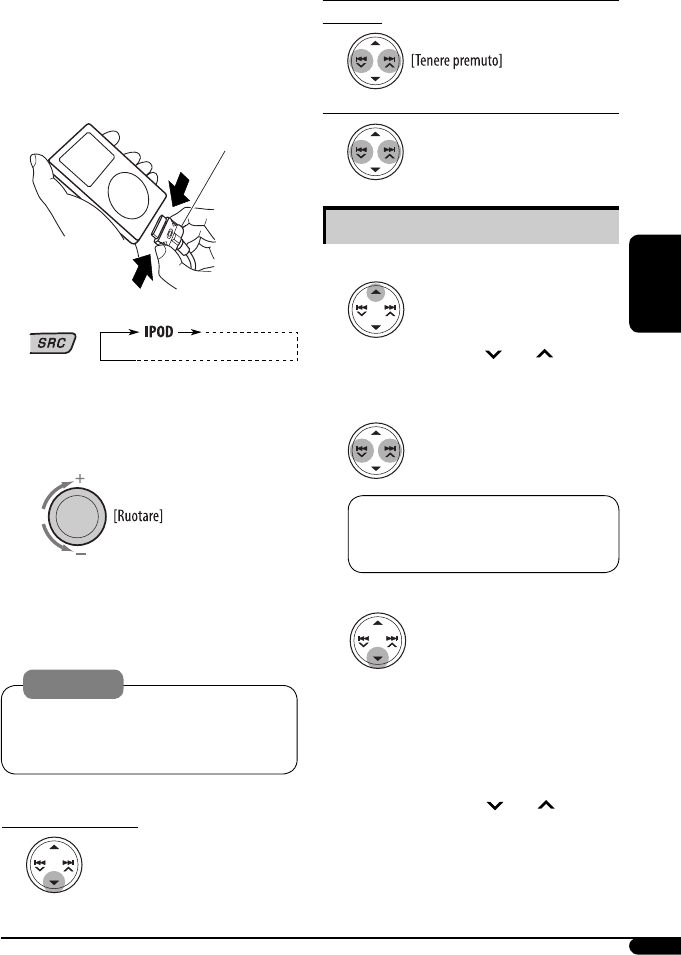 [Tenere premuto]

SRC

IPOD

[Ruotare]