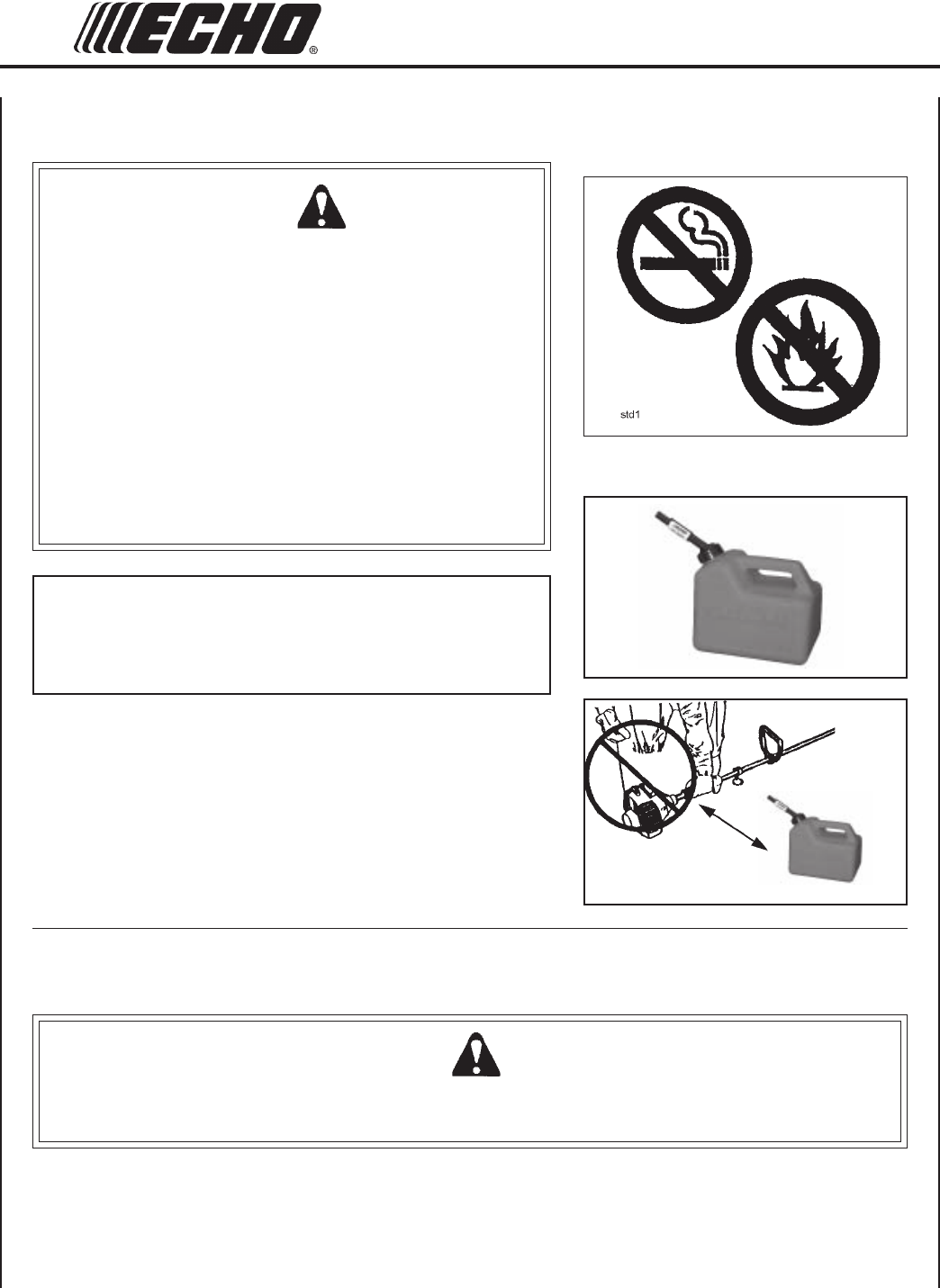 ECHO®

std1