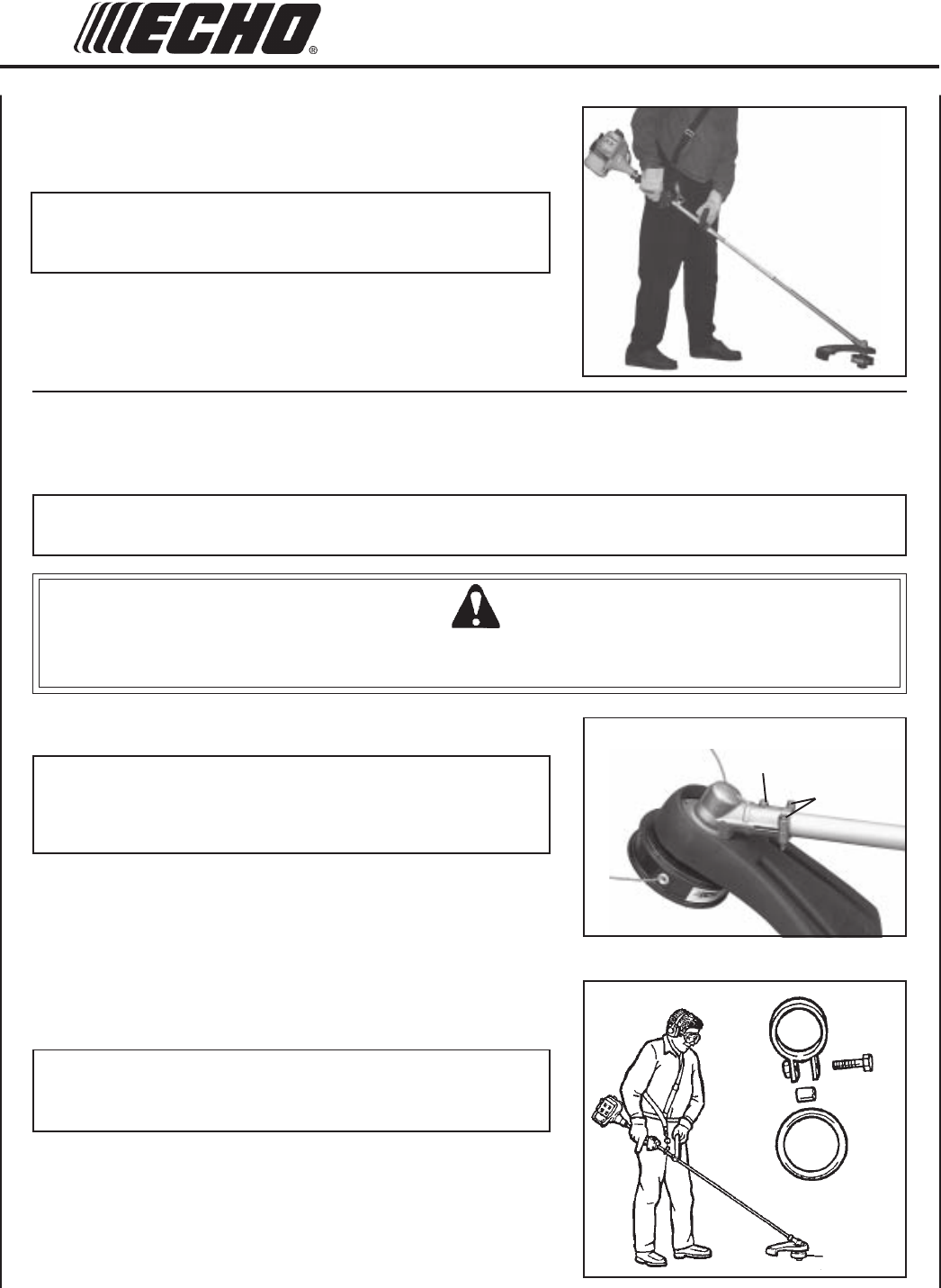 ECHO®