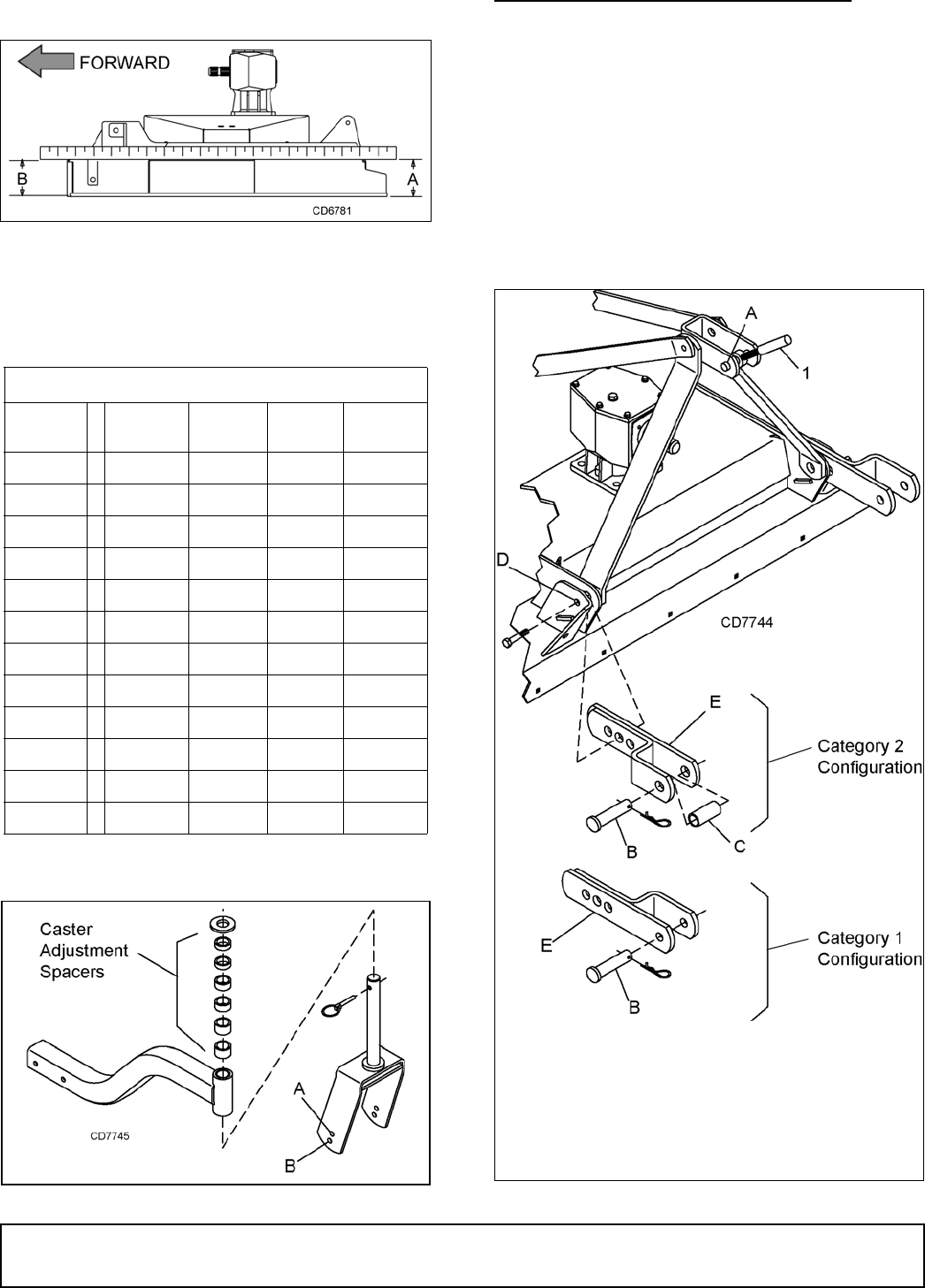 FORWARD

B

A

CD6781

Caster Adjustment Spacers

CD7745

A

B

A

1

D

CD7744

E

Category 2 Configuration

B

C

E

Category 1 Configuration

B