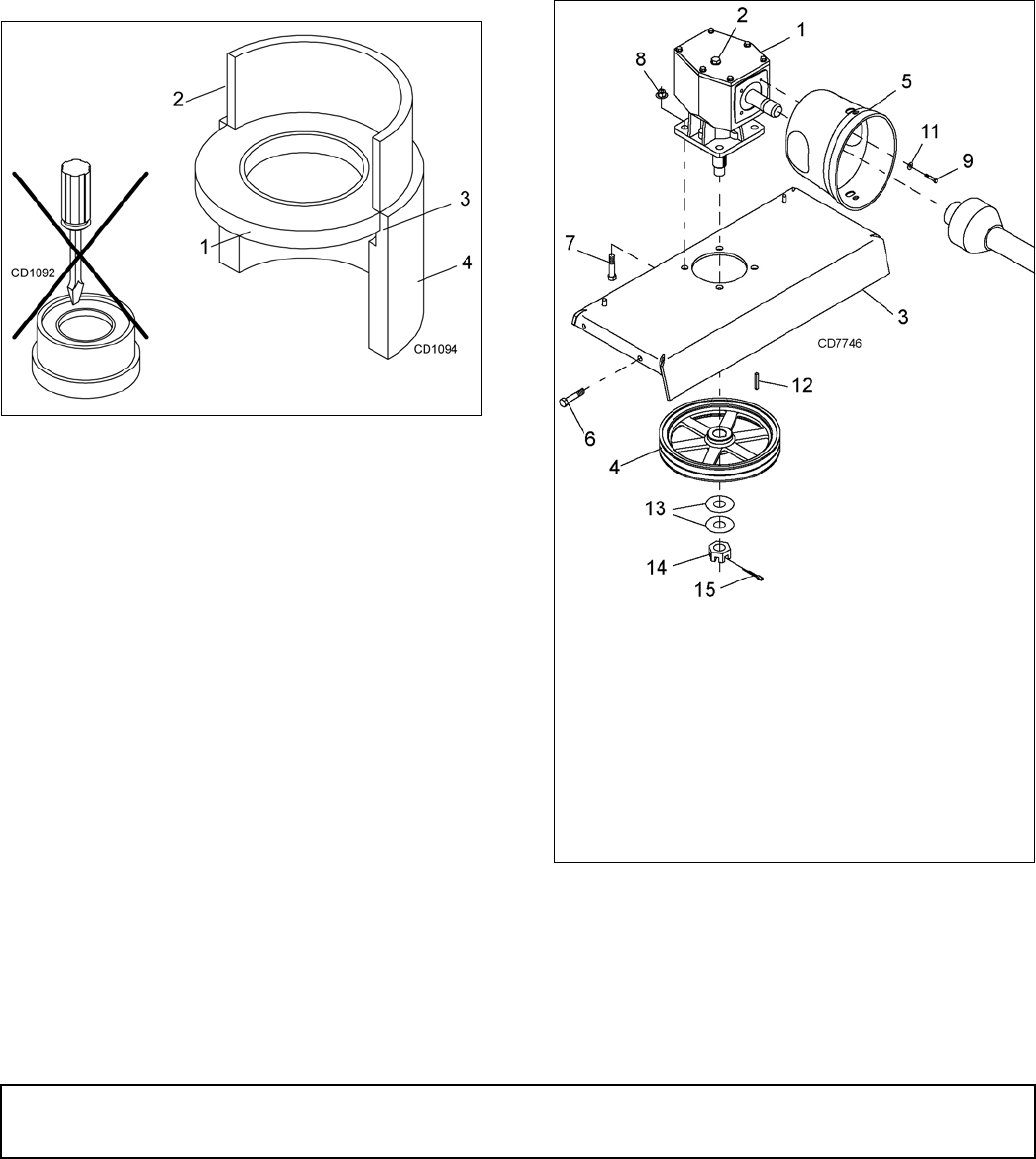 2

3

1

4

CD1092

CD1094

2

1

8

5

11

9

7

3

CD7746

12

6

4

13

14

15