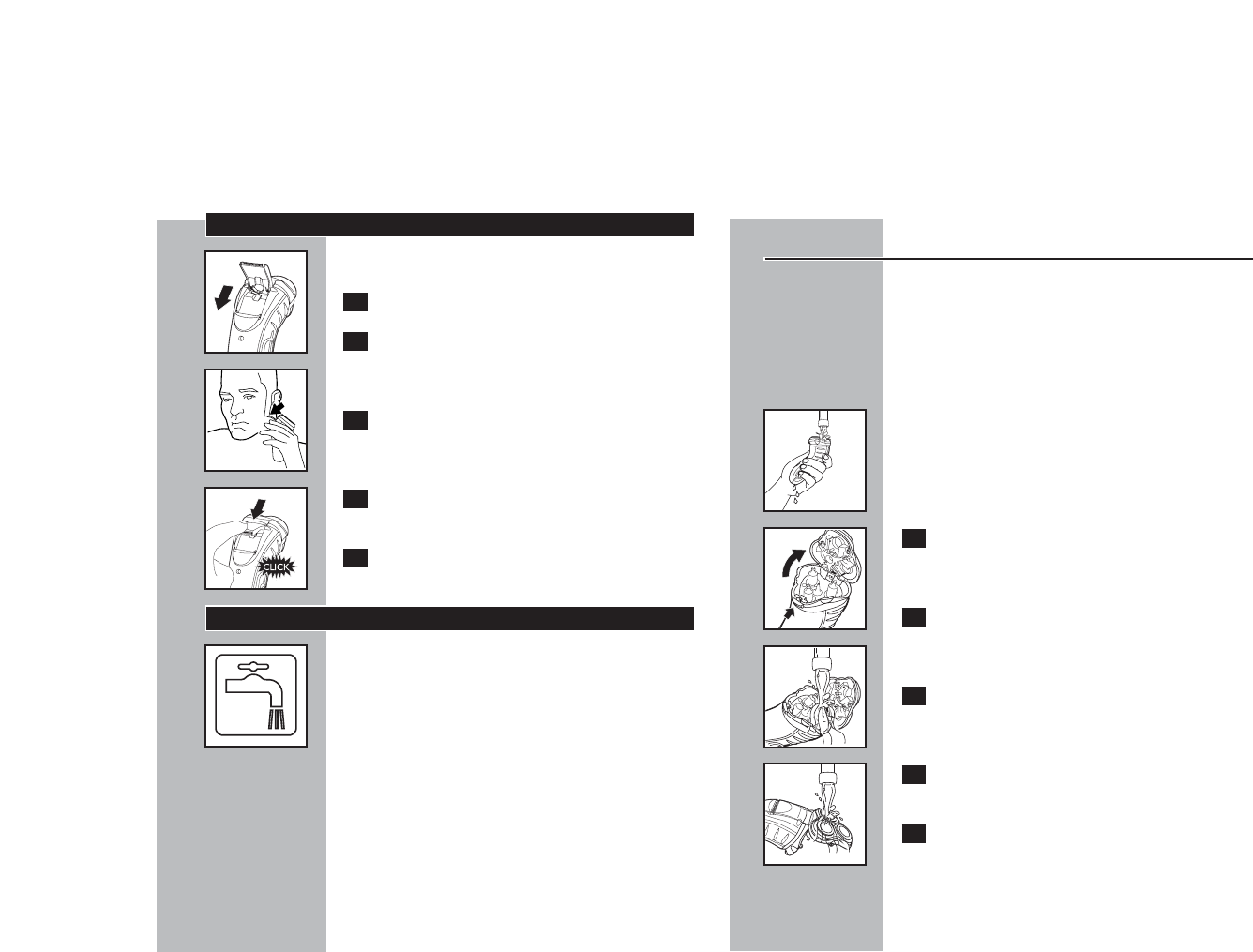 CLICK