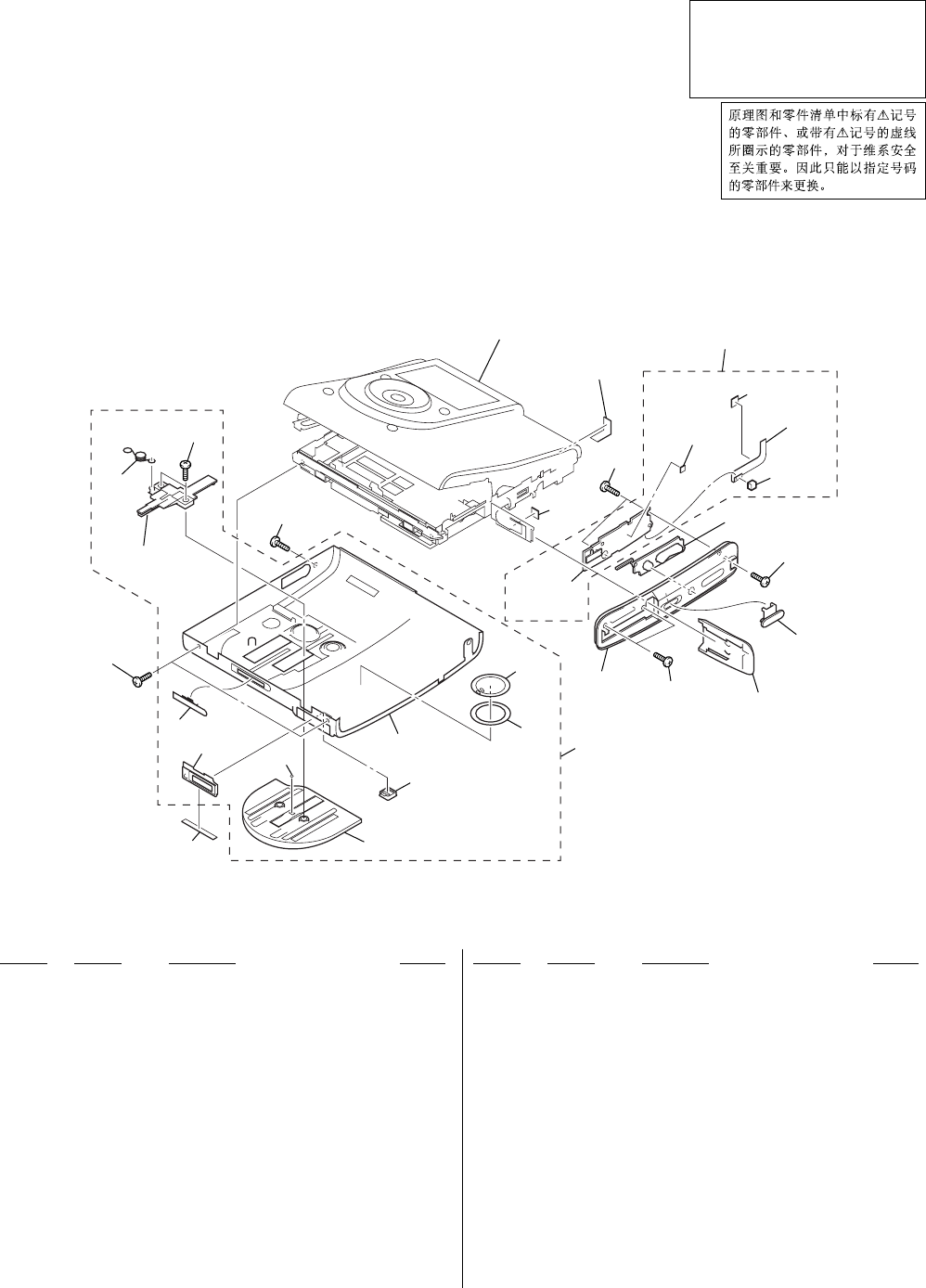 原理图和零件清单中标有⚠记号的零部件、或带有⚠记号的虚线所圈示的零部件，对于维系安全至关重要。因此只能以指定号码的零部件来更换。