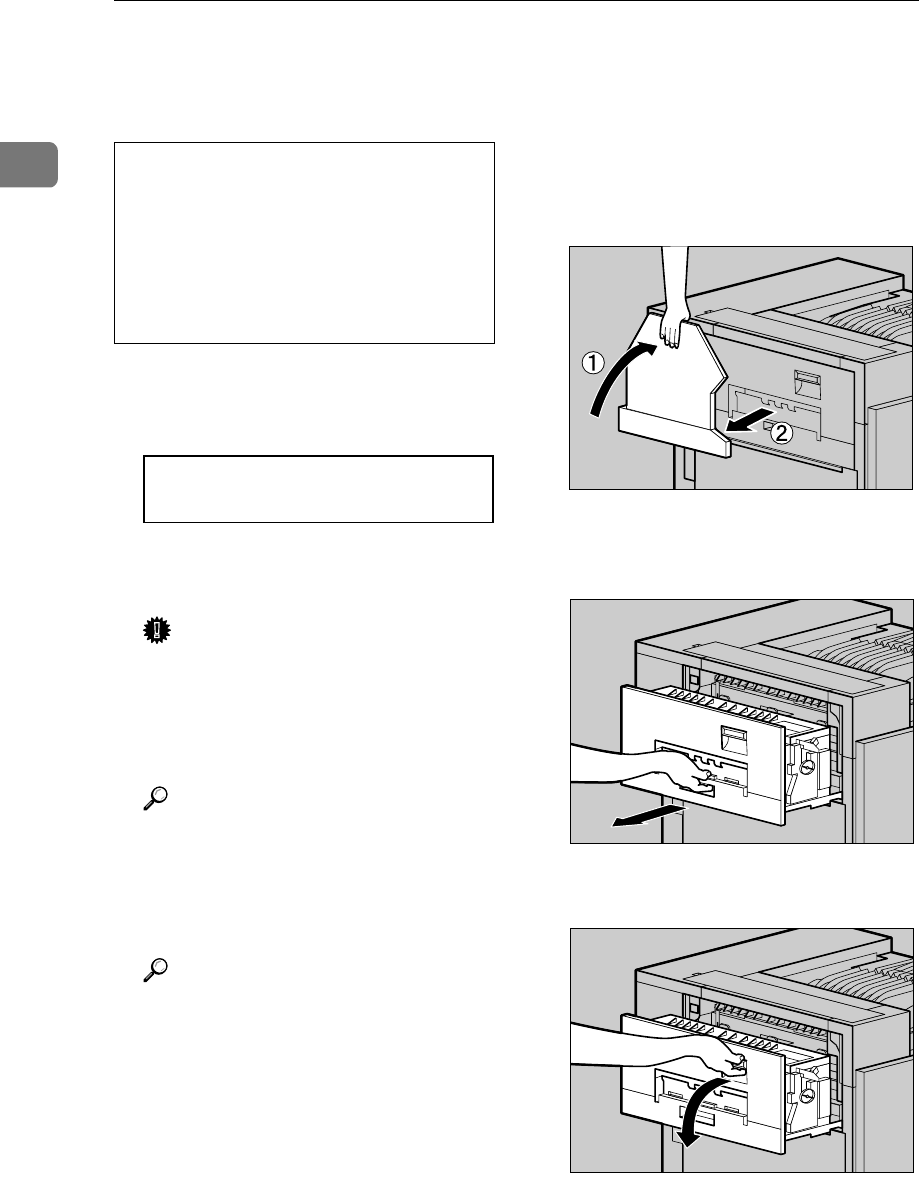 ①

②