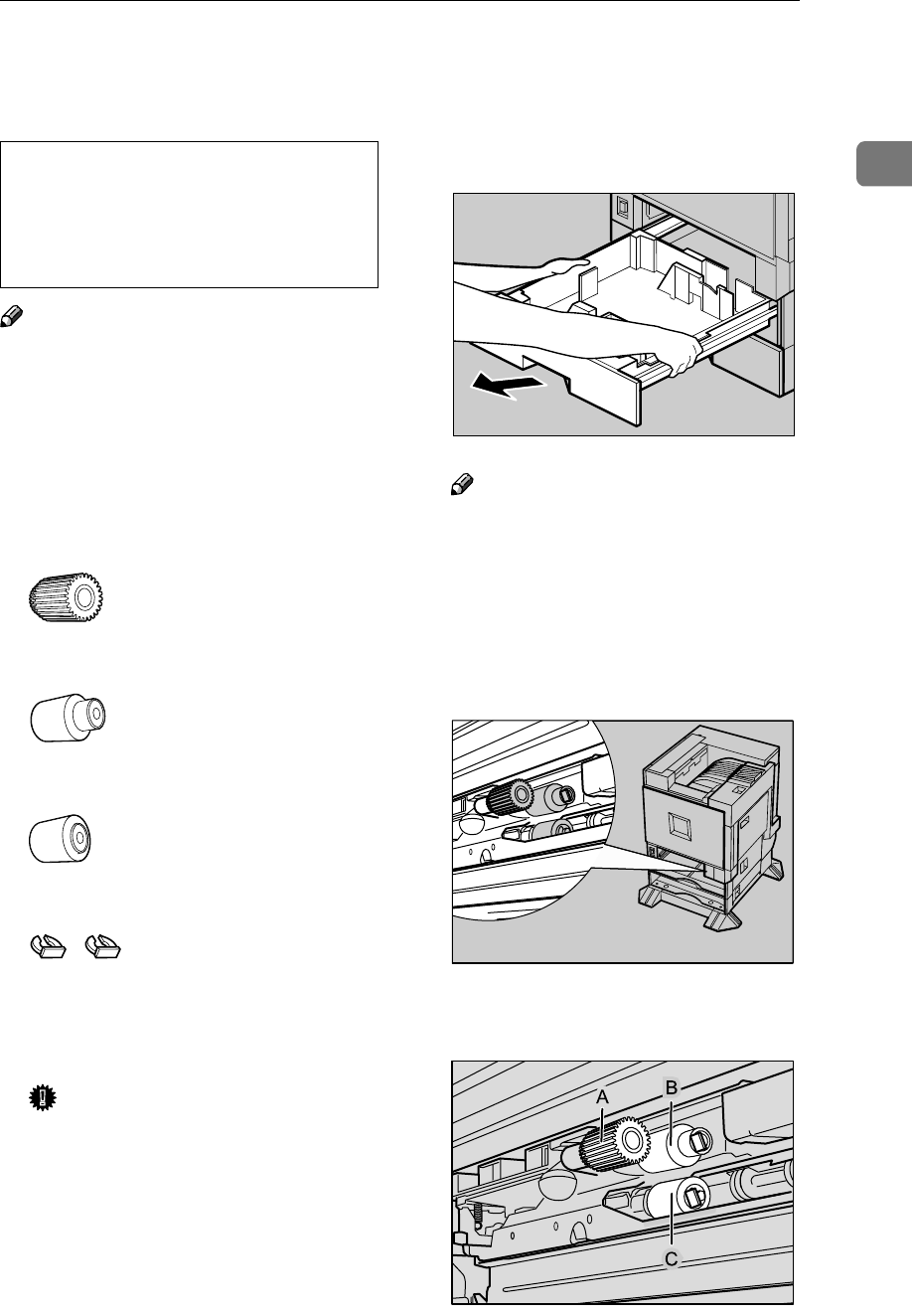 A

B

C