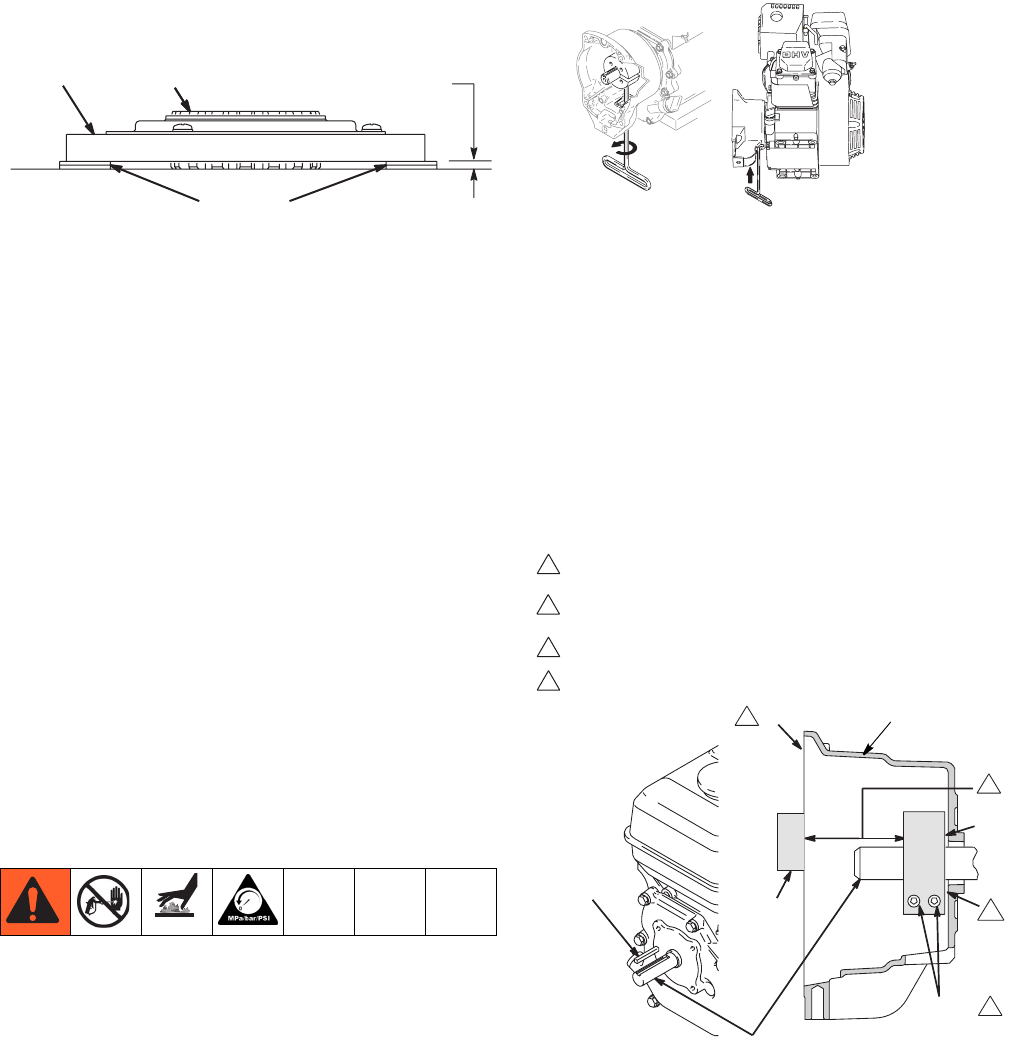 OHV

MPa/bar/PSI