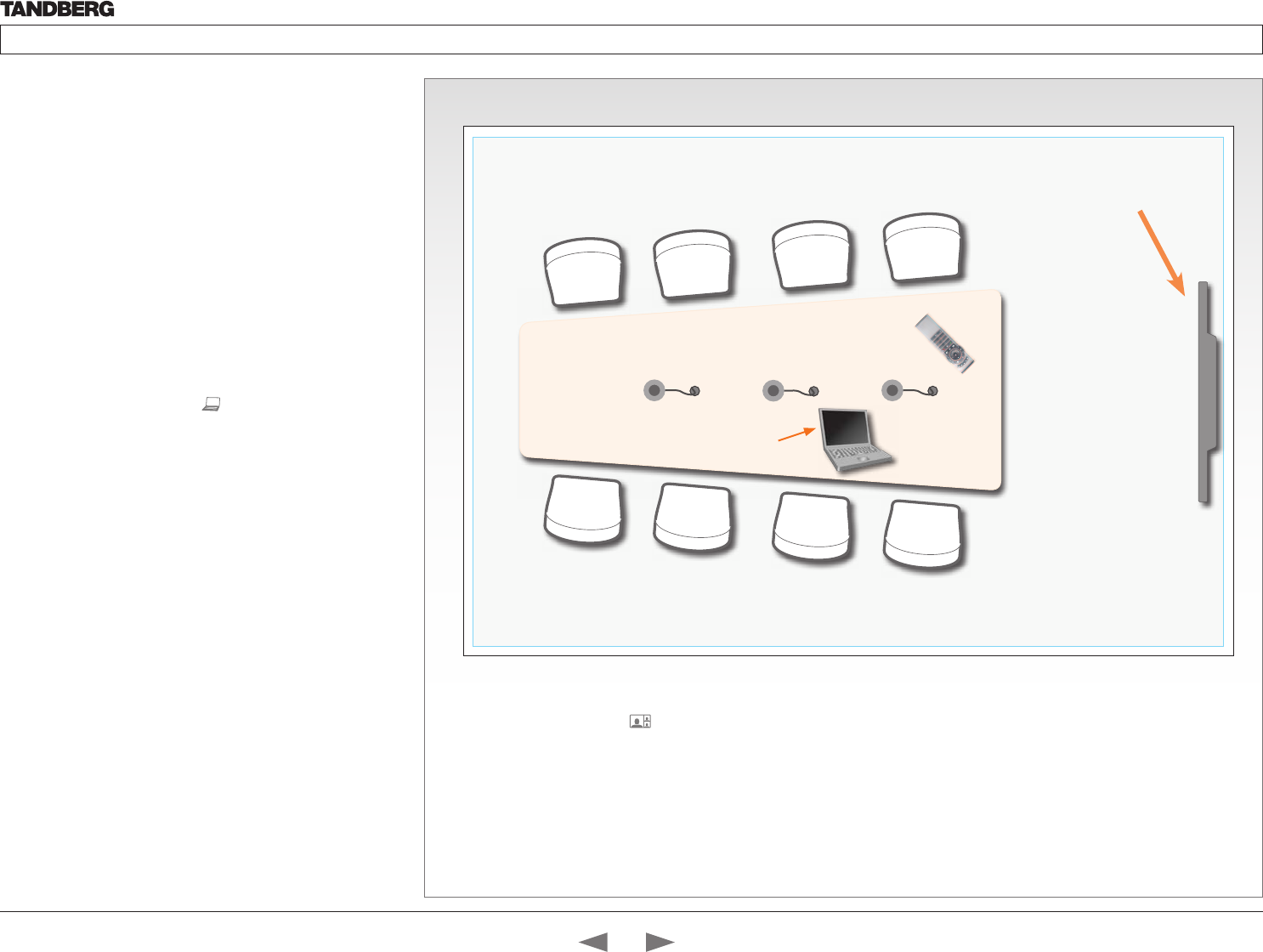 TANDBERG