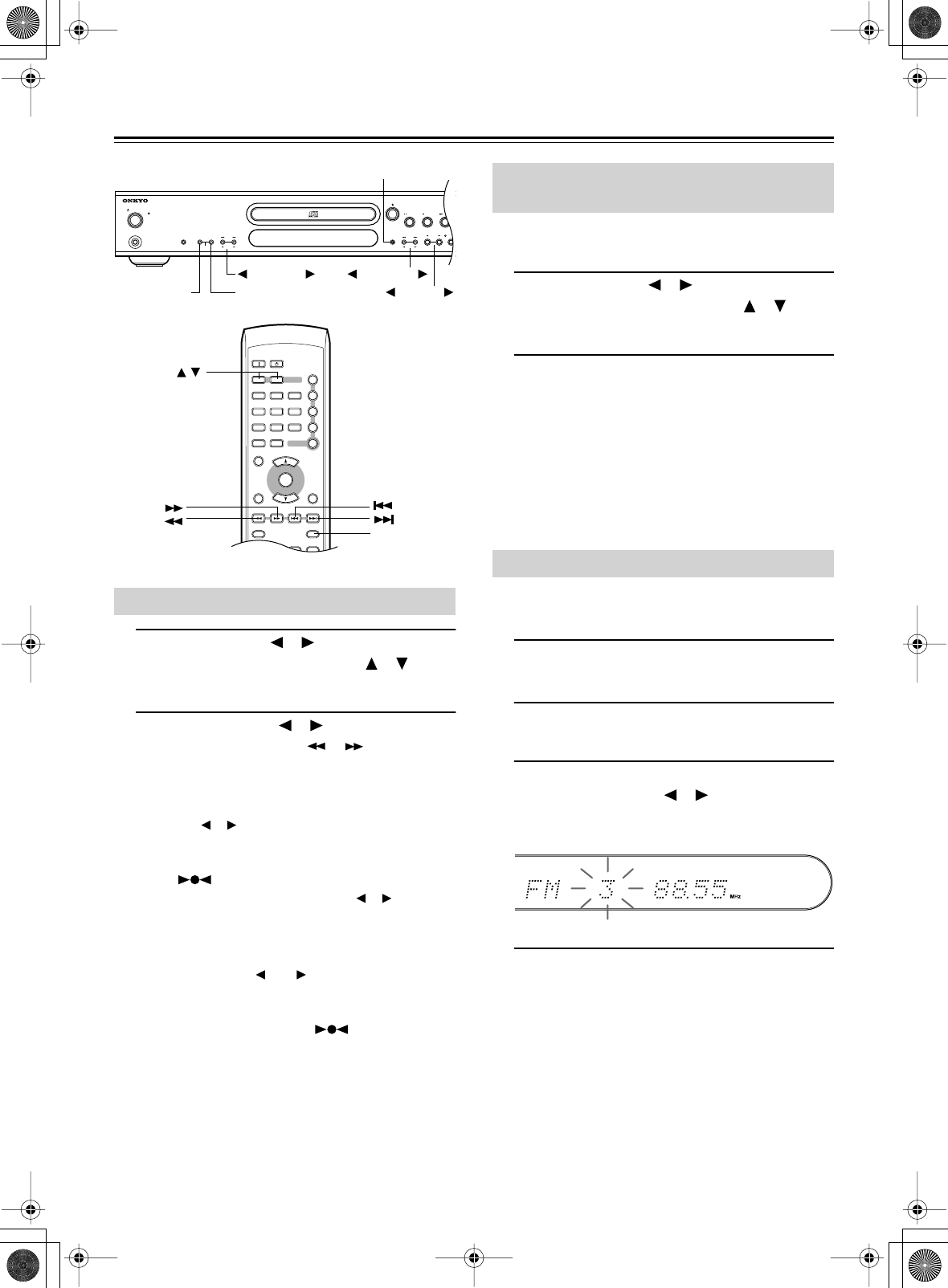 ONKYO

FM 3 88.55 MHz