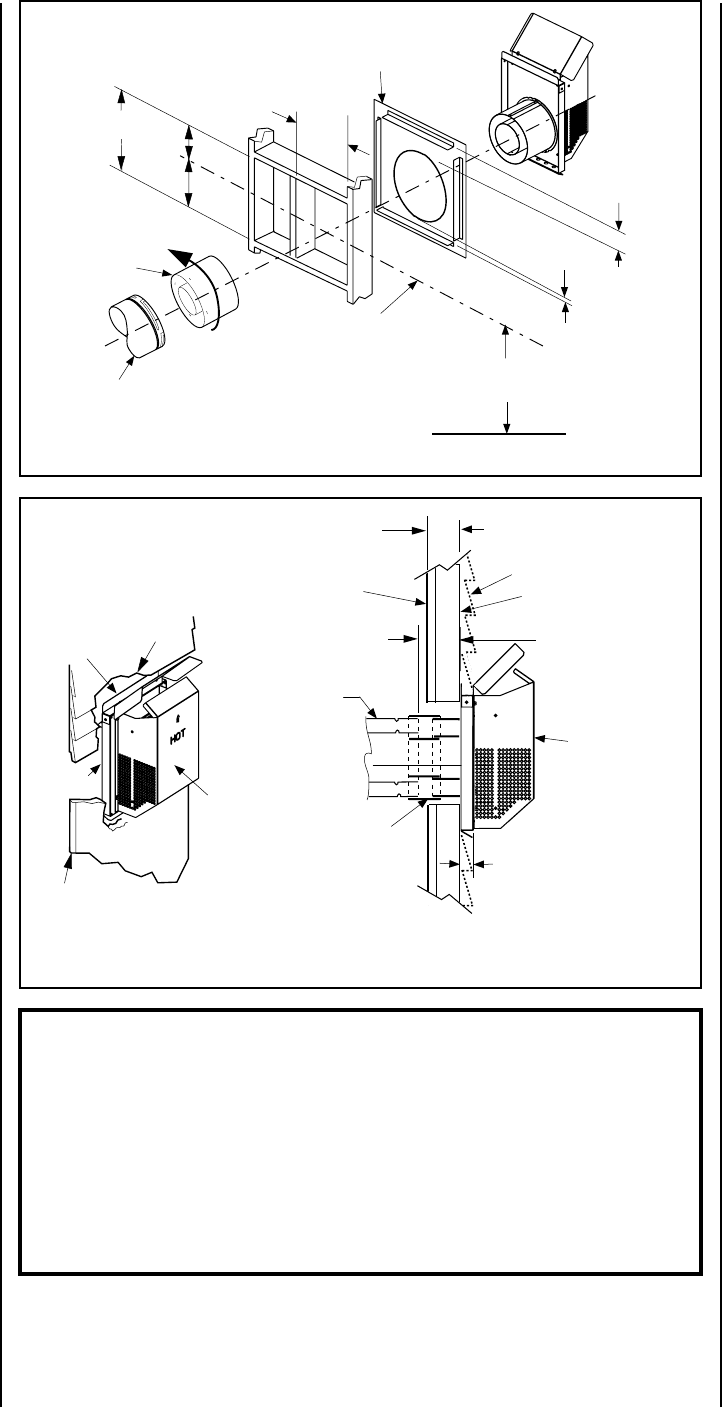 HOT