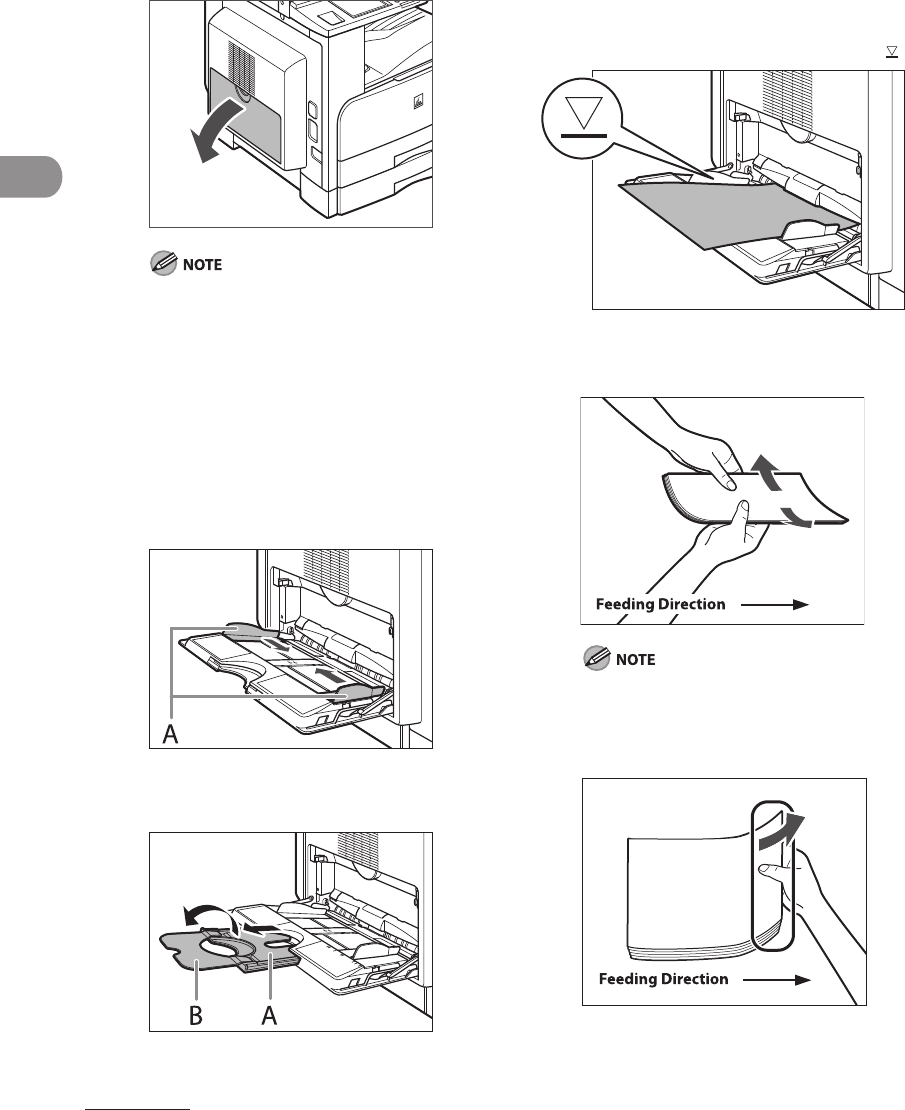 NOTE

A

B A

Feeding Direction

NOTE

Feeding Direction