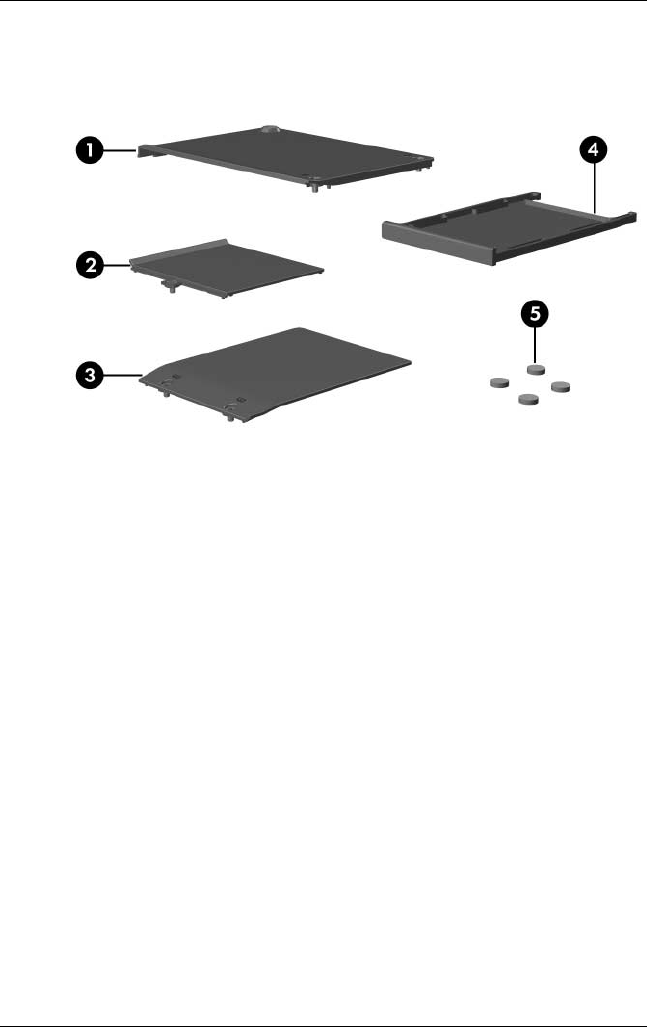 1

4

2

5

3