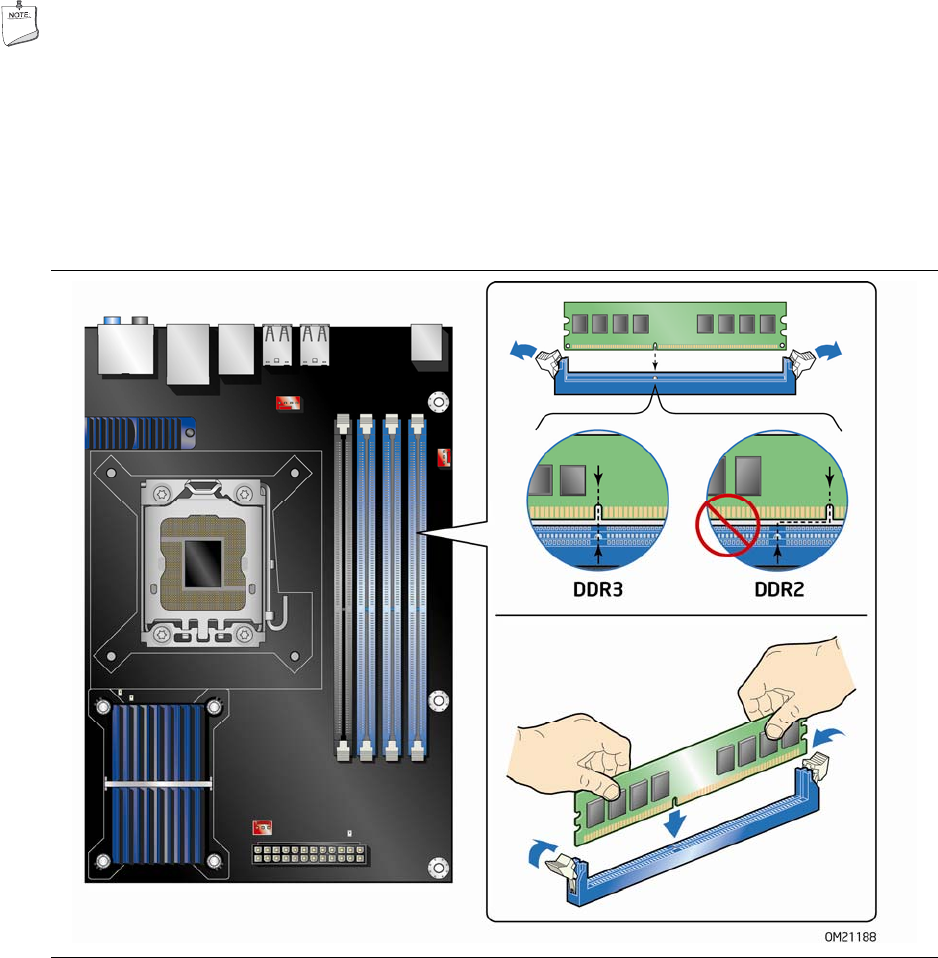 NOTE

DDR3

DDR2

OM21188