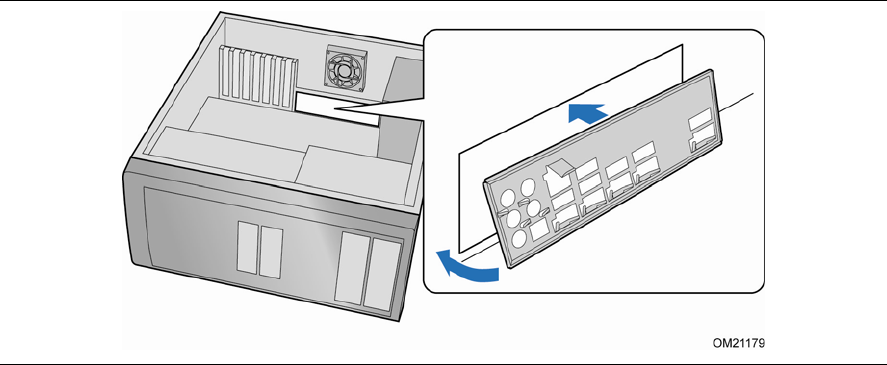 OM21179