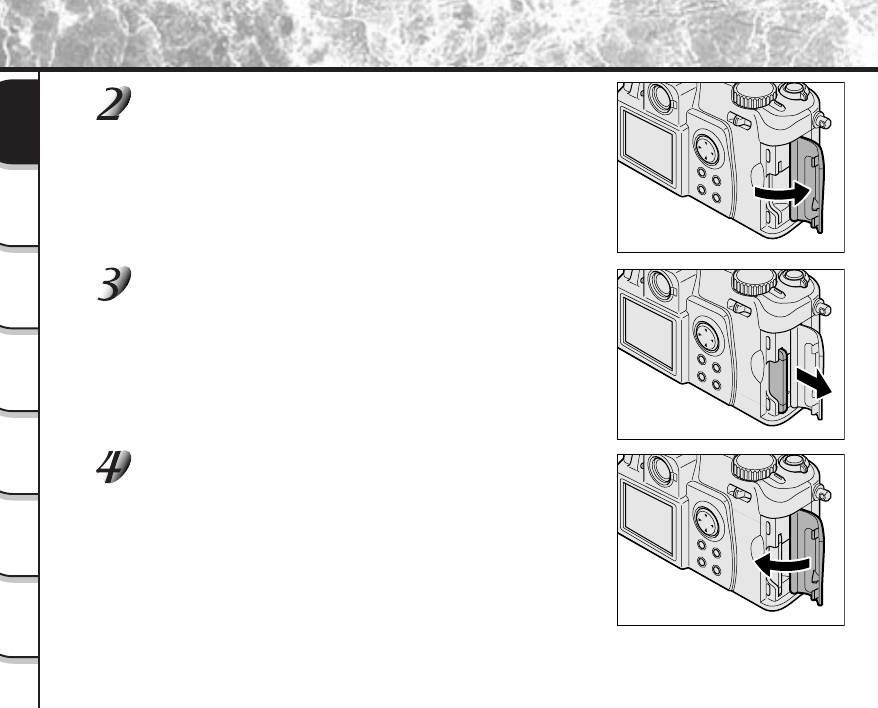 2

3

4