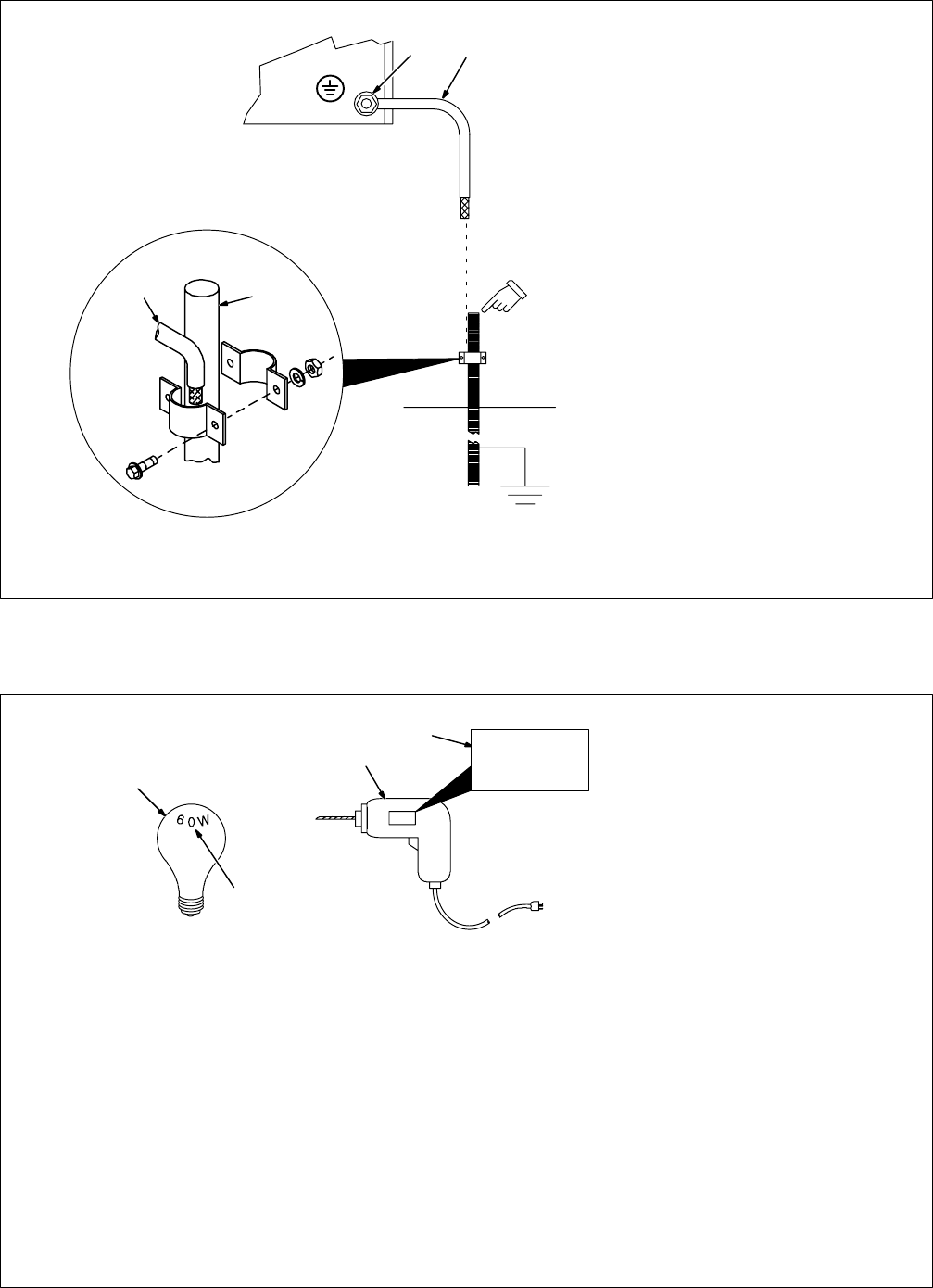 60W