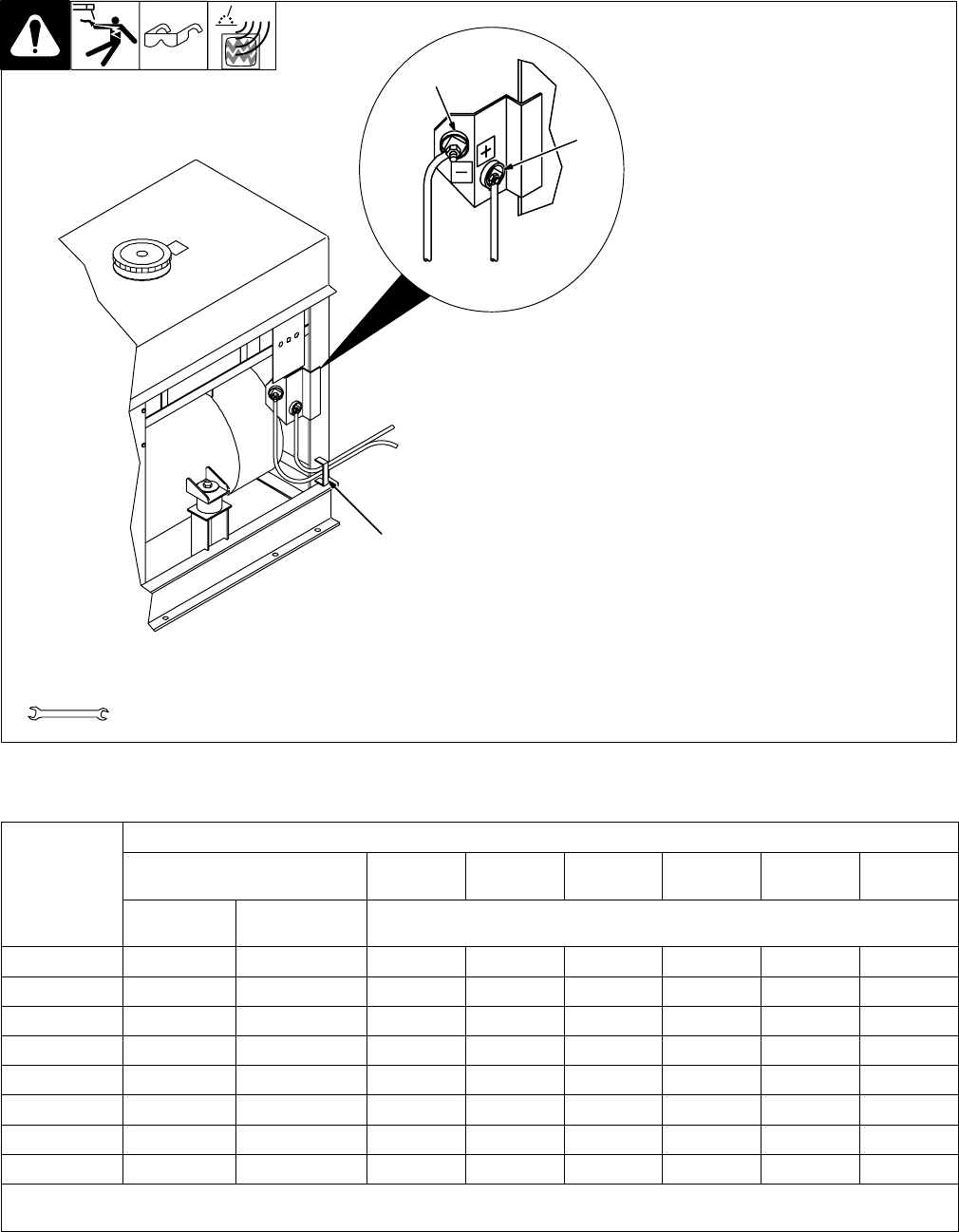 +
−