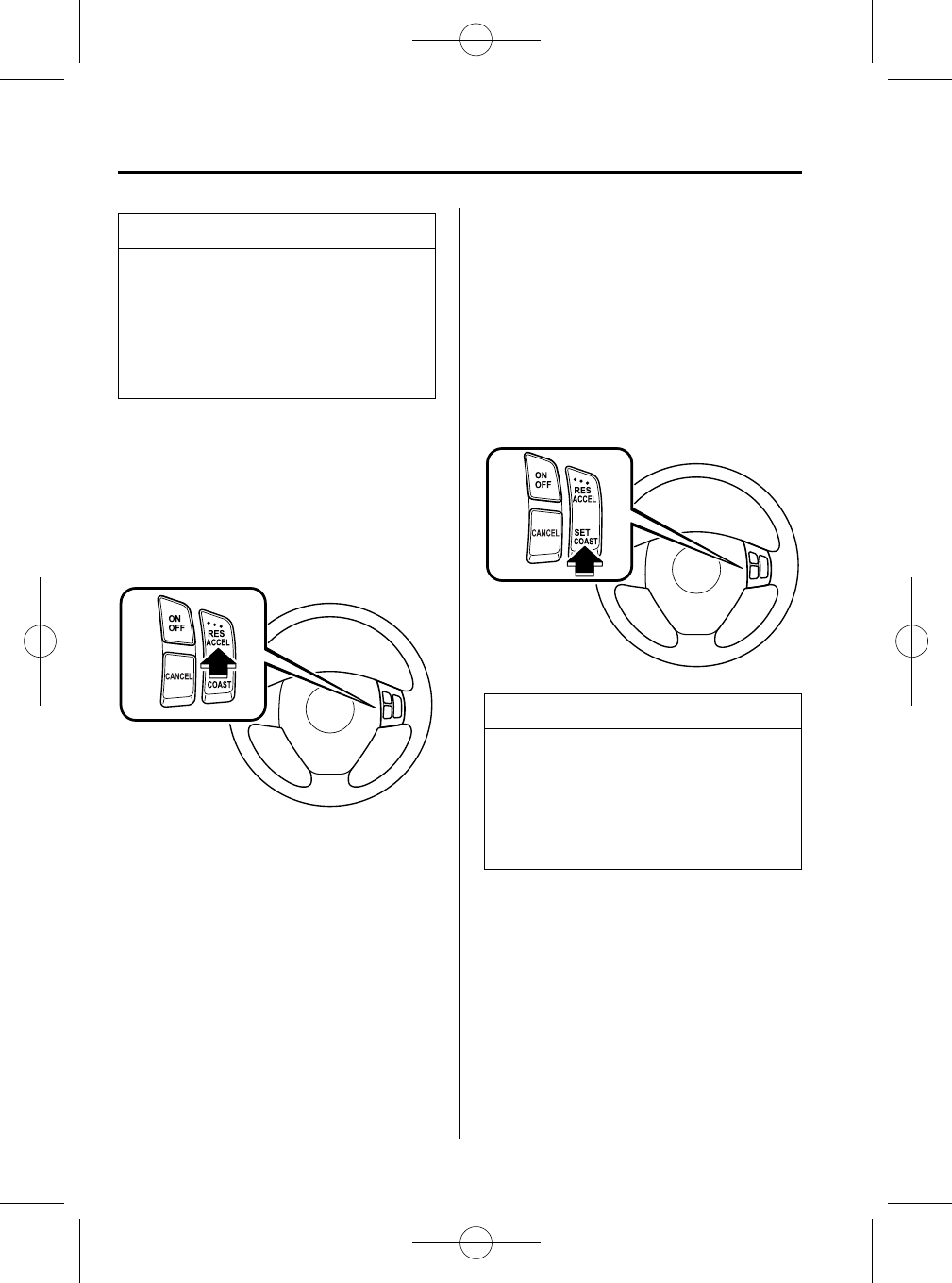 ON OFF

RES ACCEL

CANCEL

COAST

ON OFF

RES ACCEL

CANCEL

SET COAST