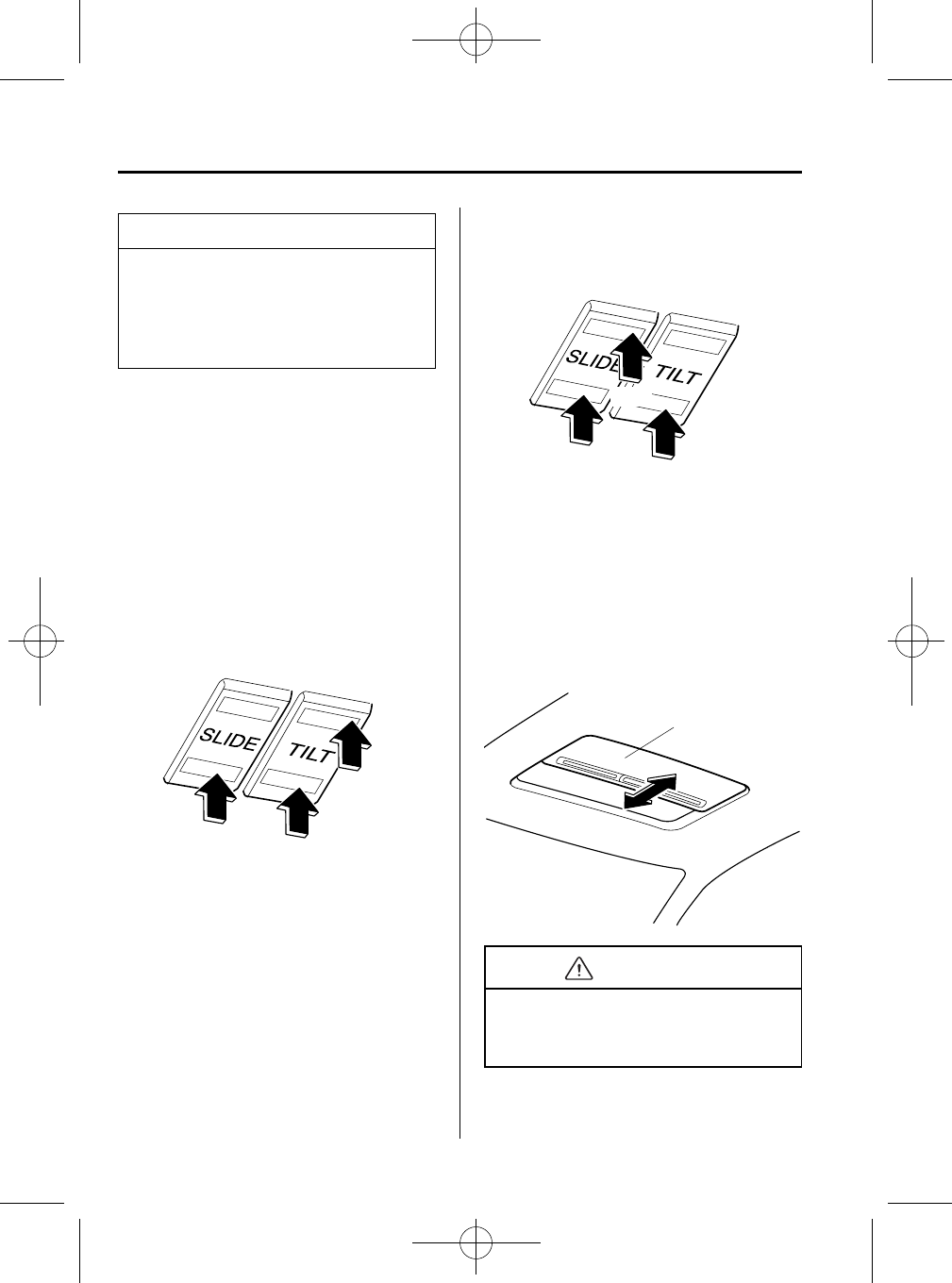 SLIDE

TILT

SLIDE

TILT