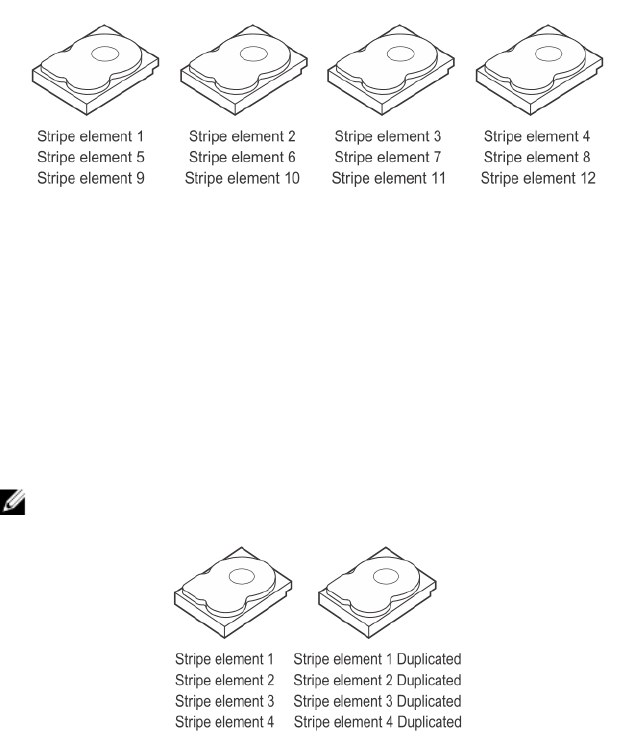 Stripe element 1
Stripe element 5
Stripe element 9

Stripe element 2
Stripe element 6
Stripe element 10

Stripe element 3
Stripe element 7
Stripe element 11

Stripe element 4
Stripe element 8
Stripe element 12

Stripe element 1
Stripe element 2
Stripe element 3
Stripe element 4

Stripe element 1 Duplicated
Stripe element 2 Duplicated
Stripe element 3 Duplicated
Stripe element 4 Duplicated