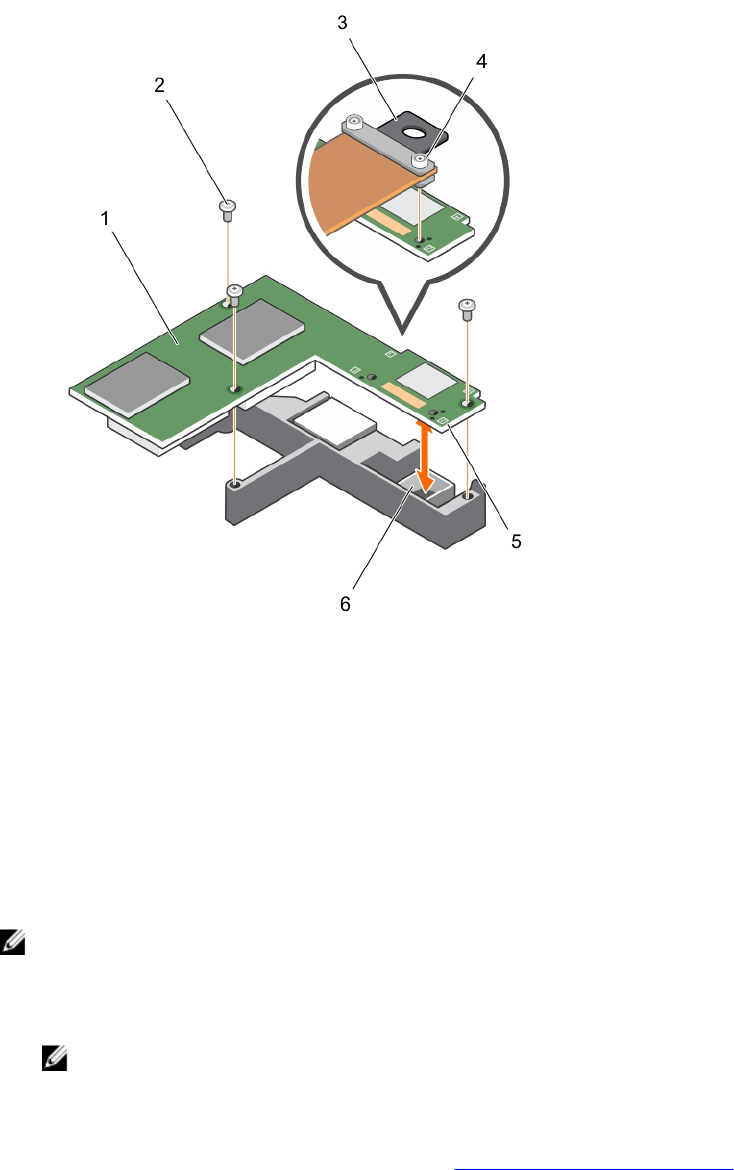 3
4
2
1
5
6