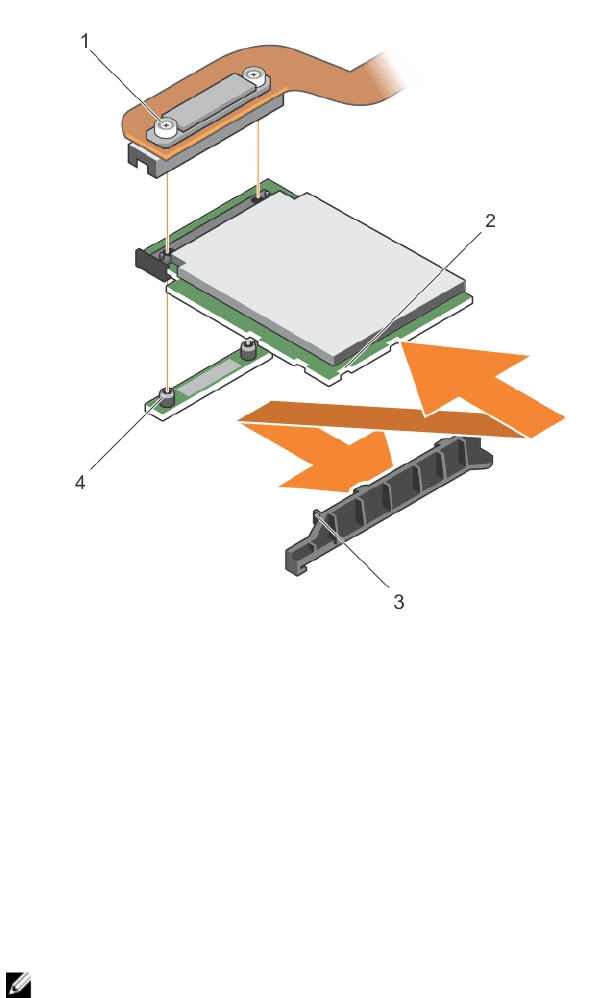 1
2
4
3