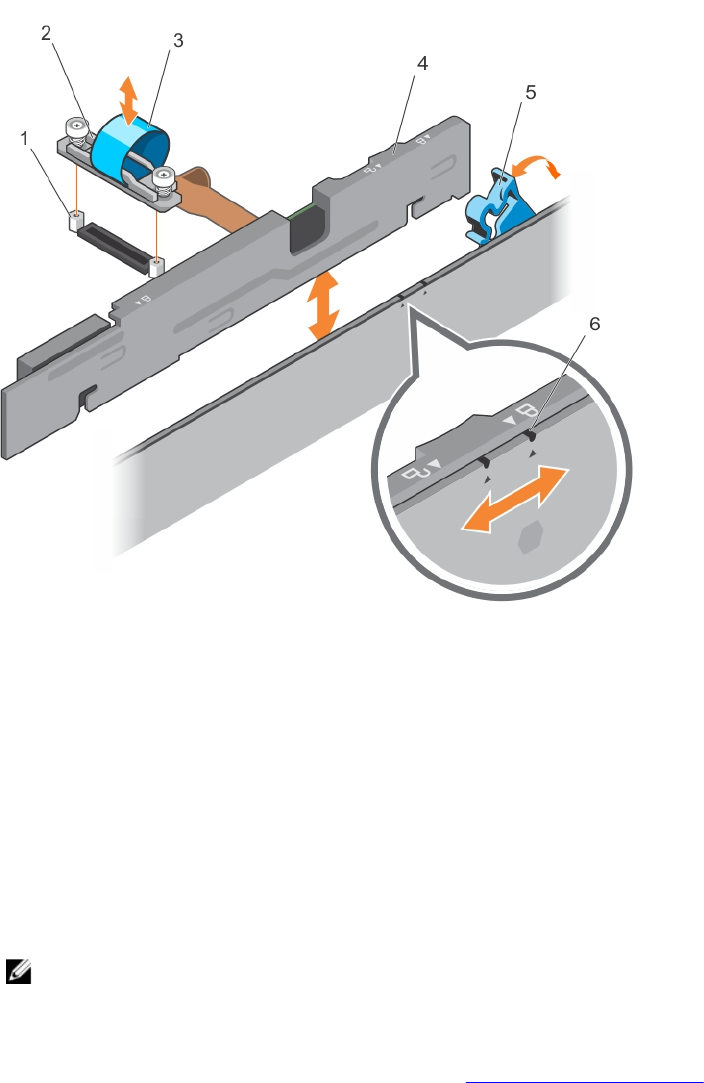 2
3
4
5
1
6