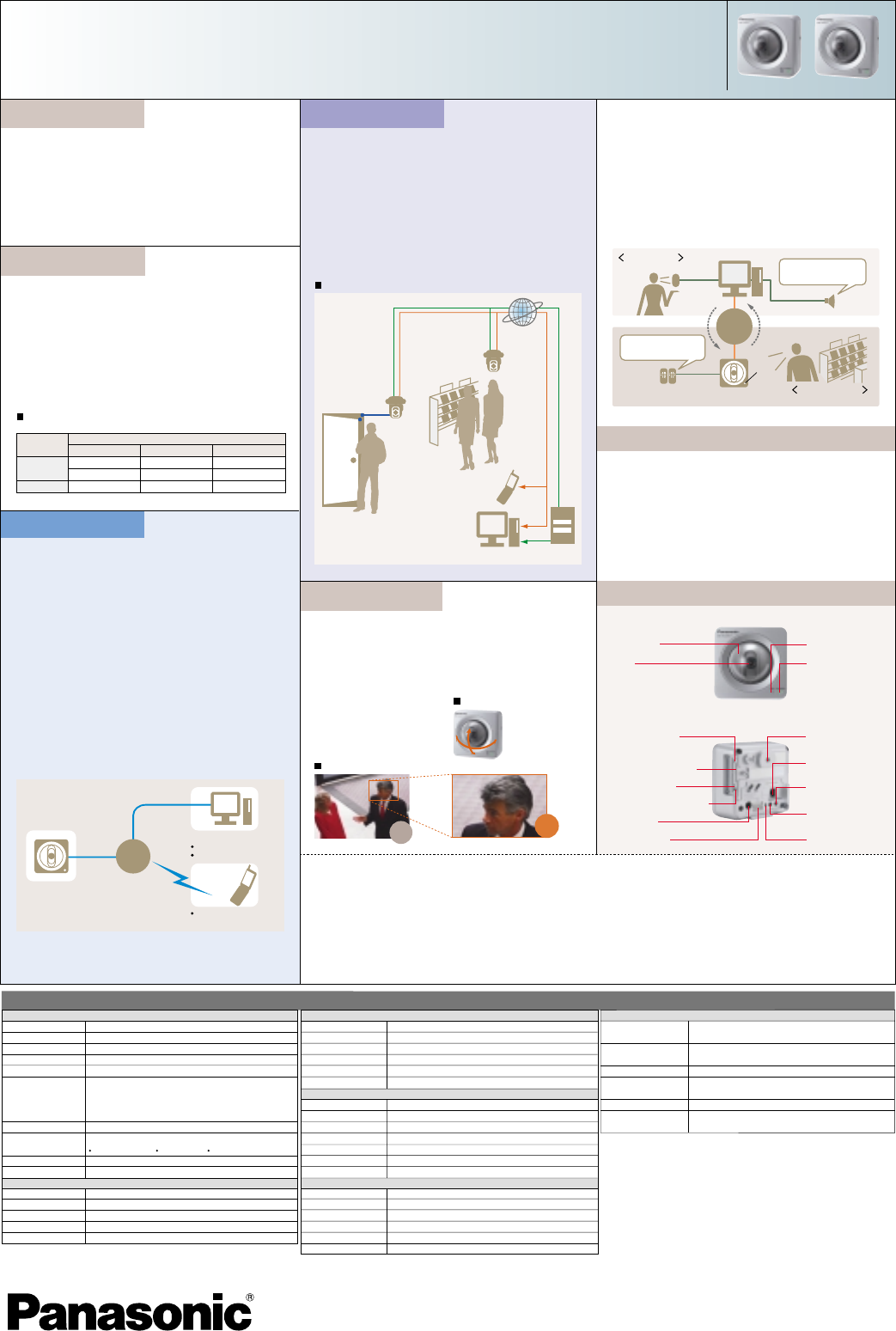 Panasonic®