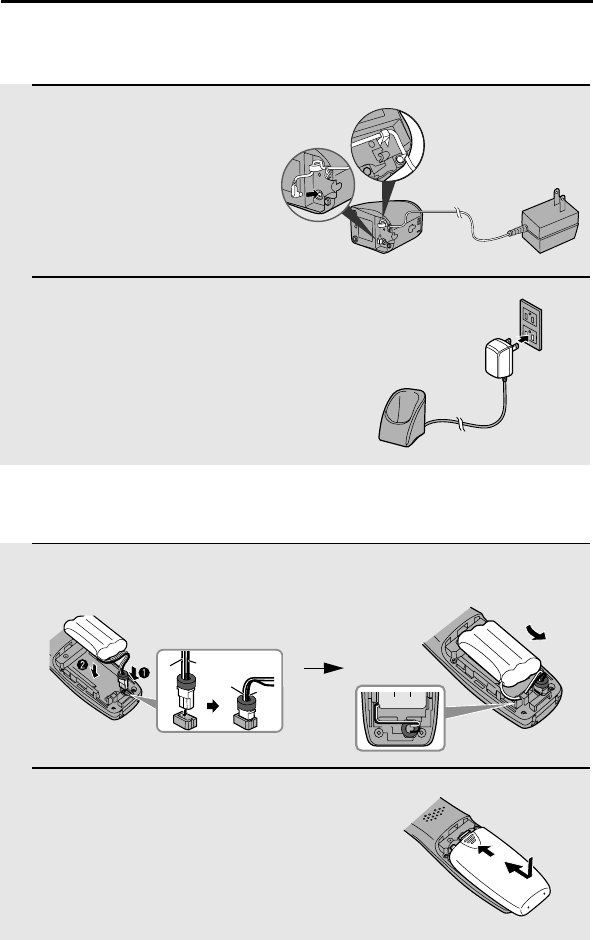 ❷
❶