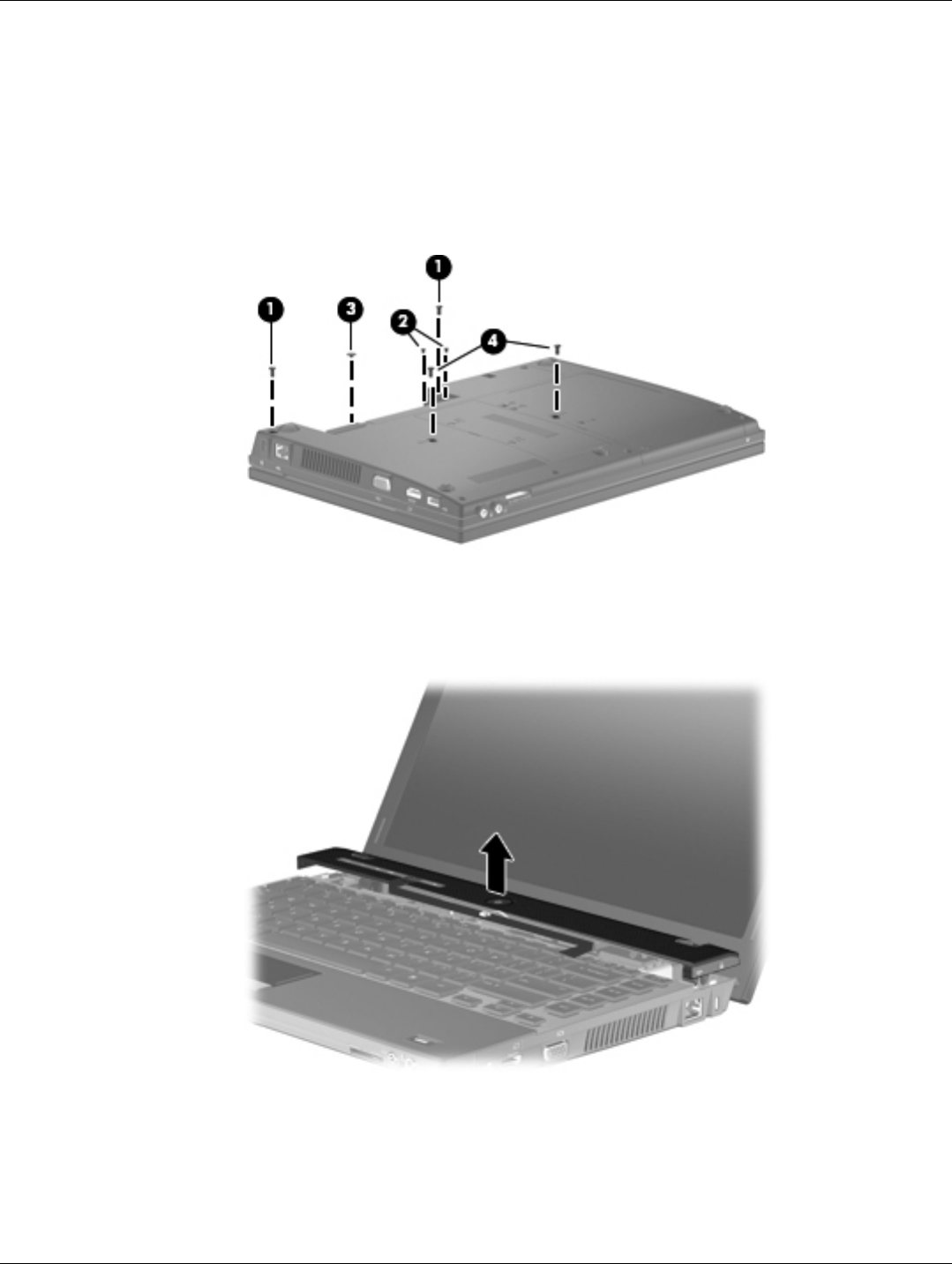 1
1
3
2
4