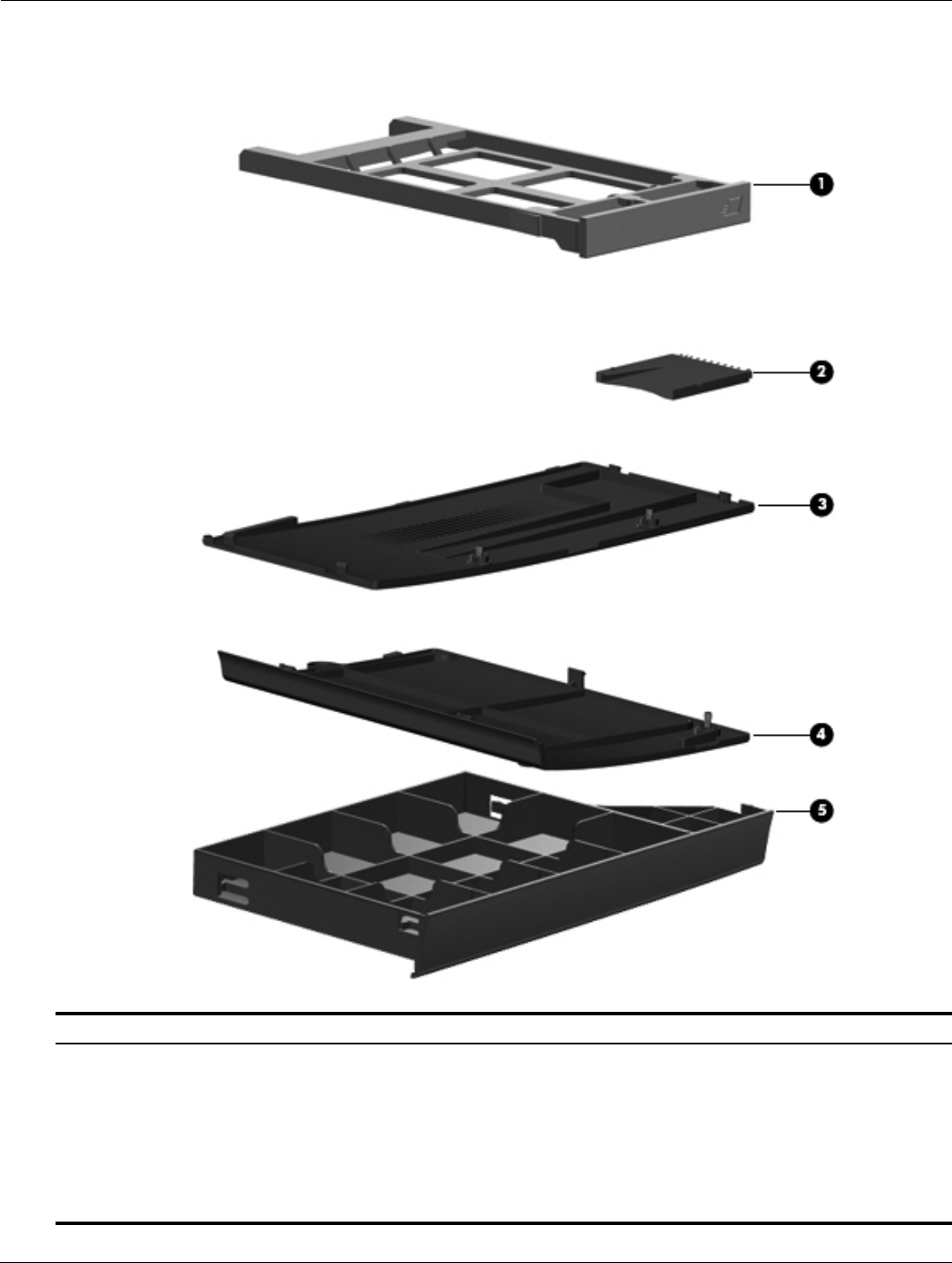 1

2

3

4

5