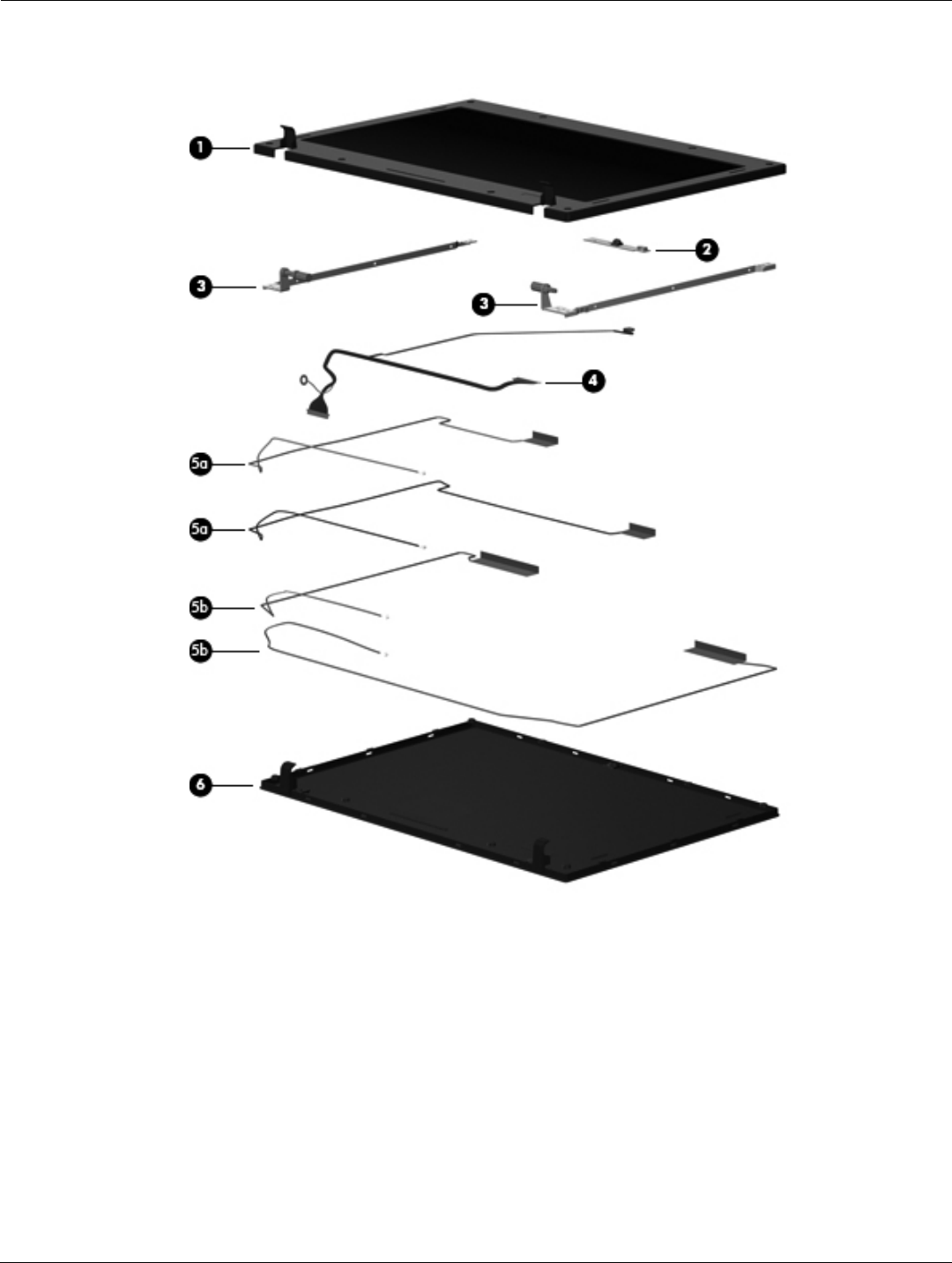 1
2
3
3
4
5a
5a
5b
5b
6