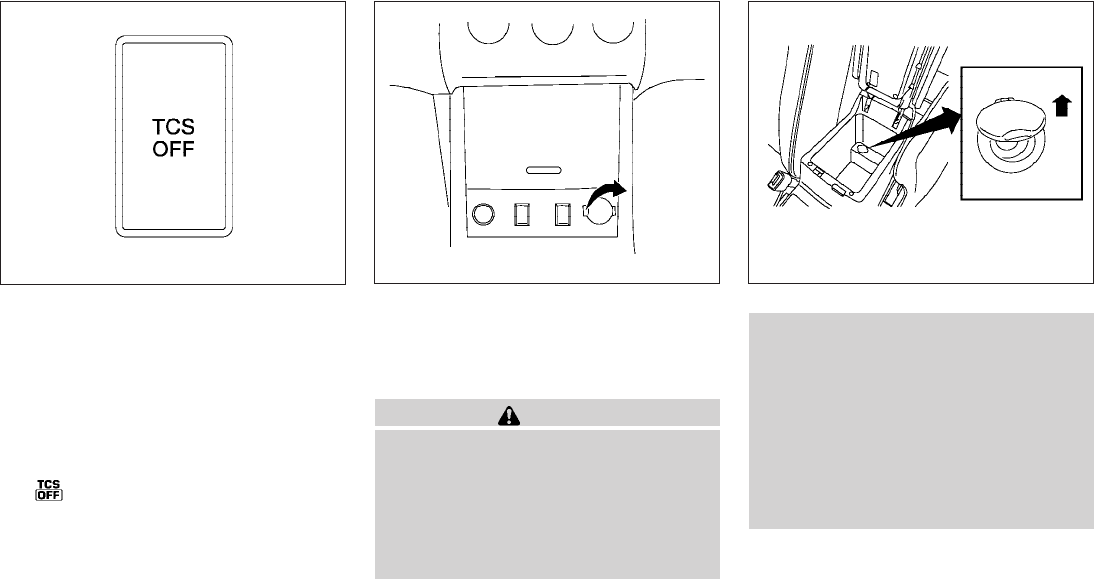 TCS
OFF

TCS
OFF