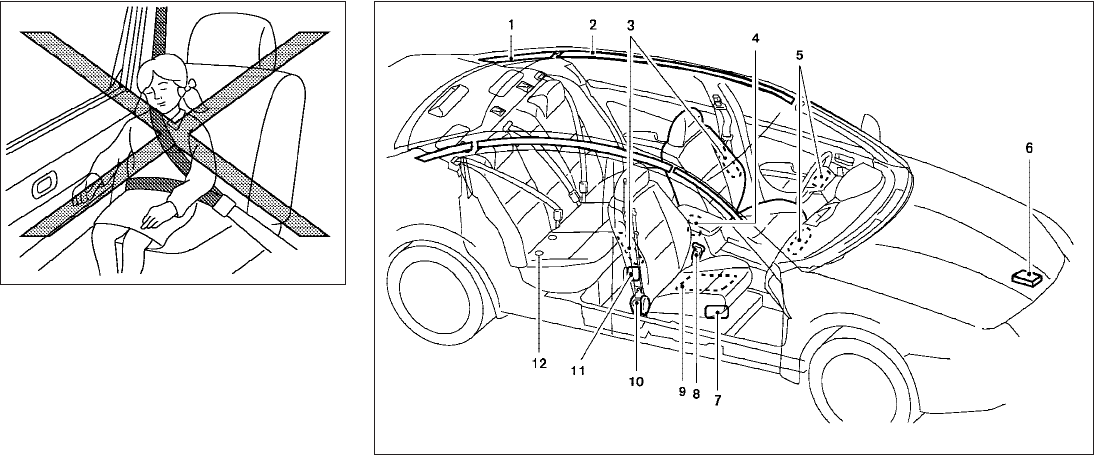 1
2
3
4
5
6
12
11
10
9
8
7