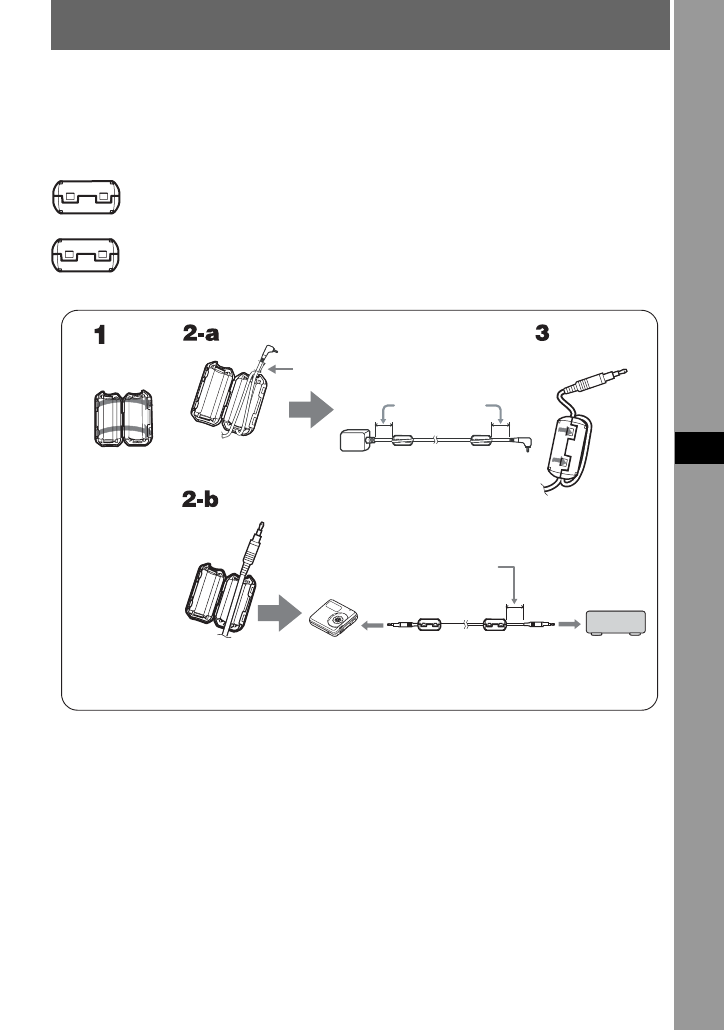 1

2-a

3

2-b