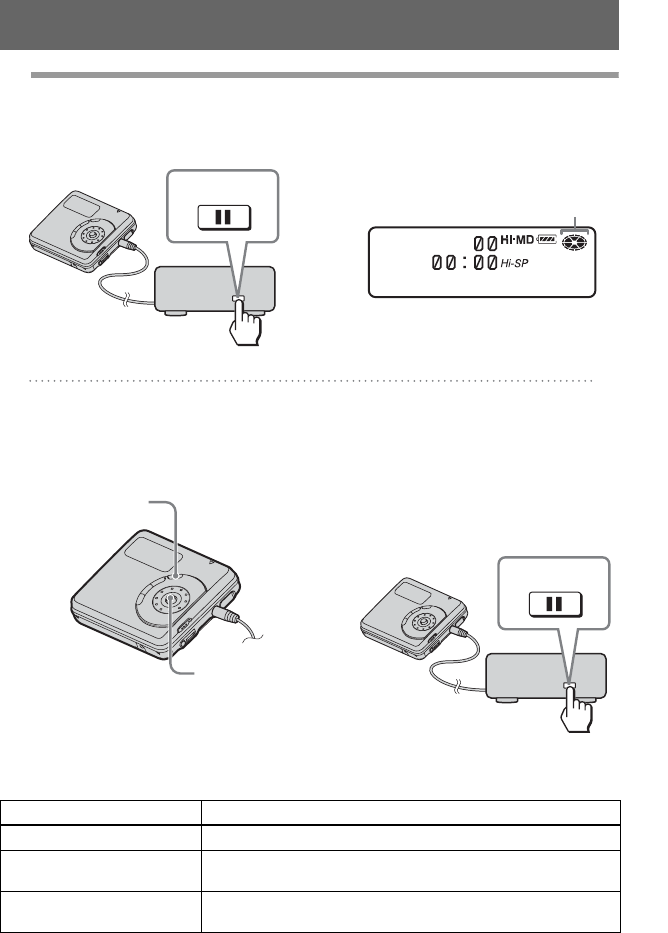 00 HI·MD
00:00 Hi-SP