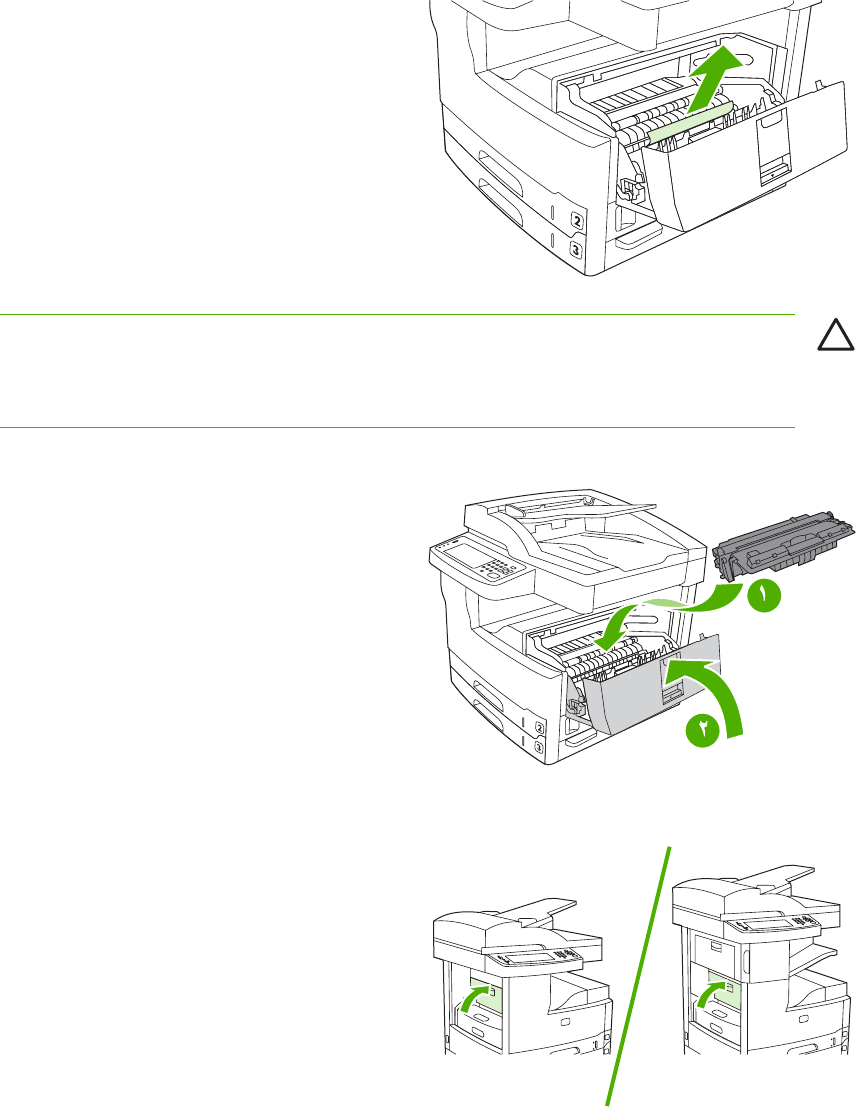 2
3

١
٢
2
3