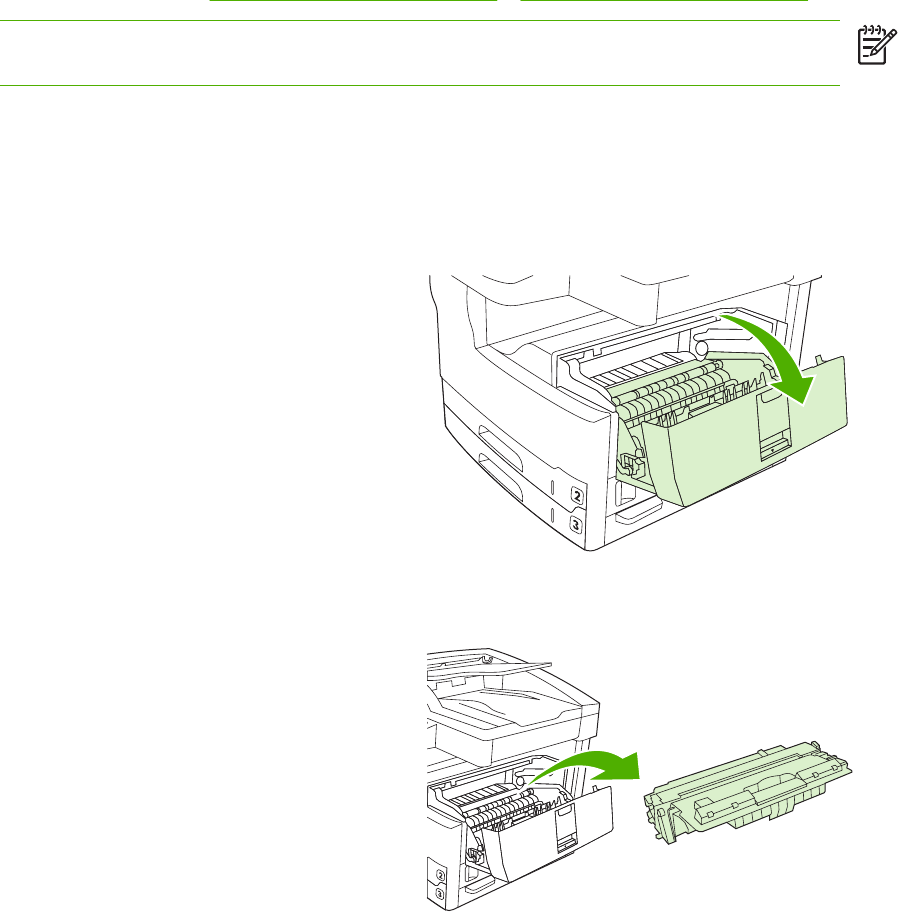 2

3

2
3