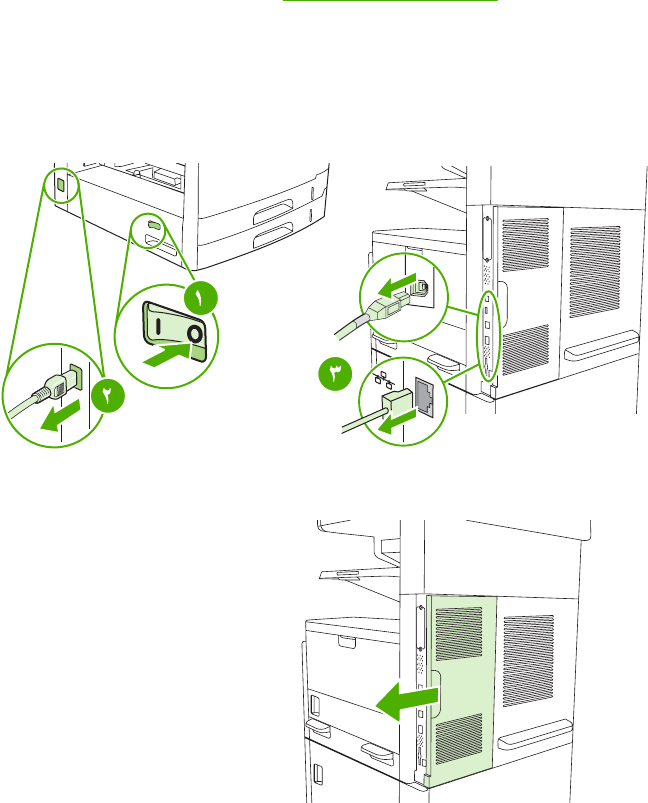 ١

٢

٣