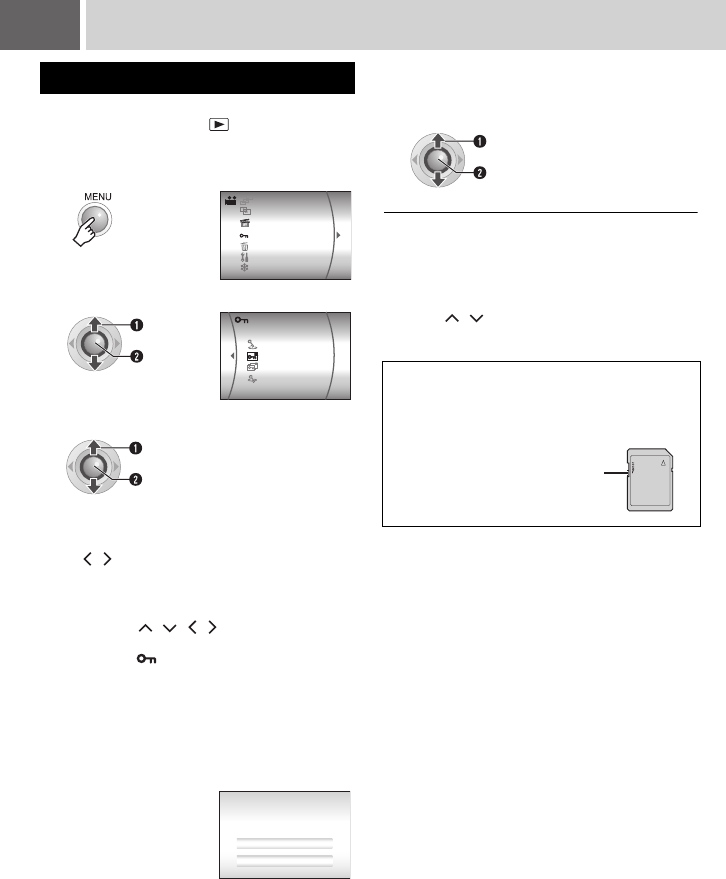 MENU