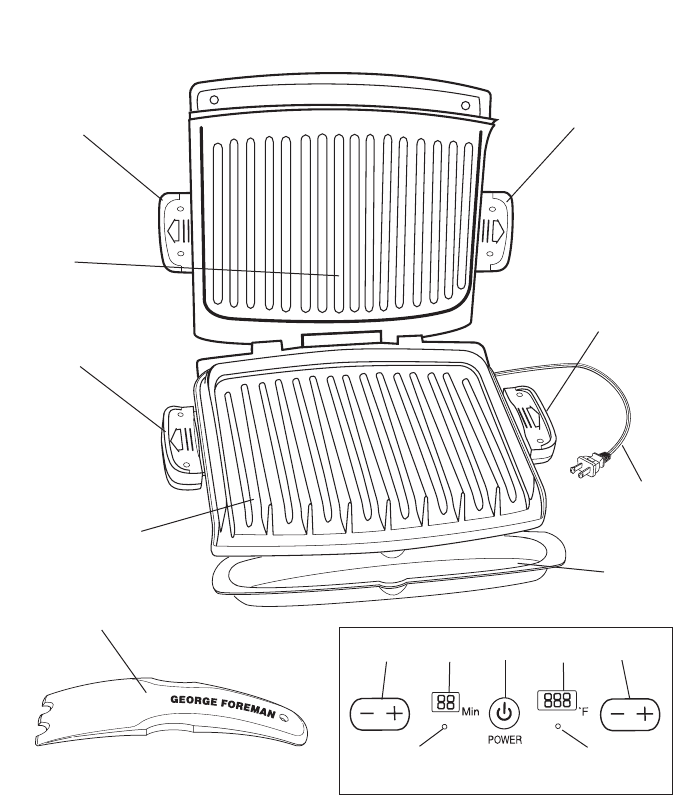 GEORGE FOREMAN

− +

88 Min

POWER

888 °F

− +