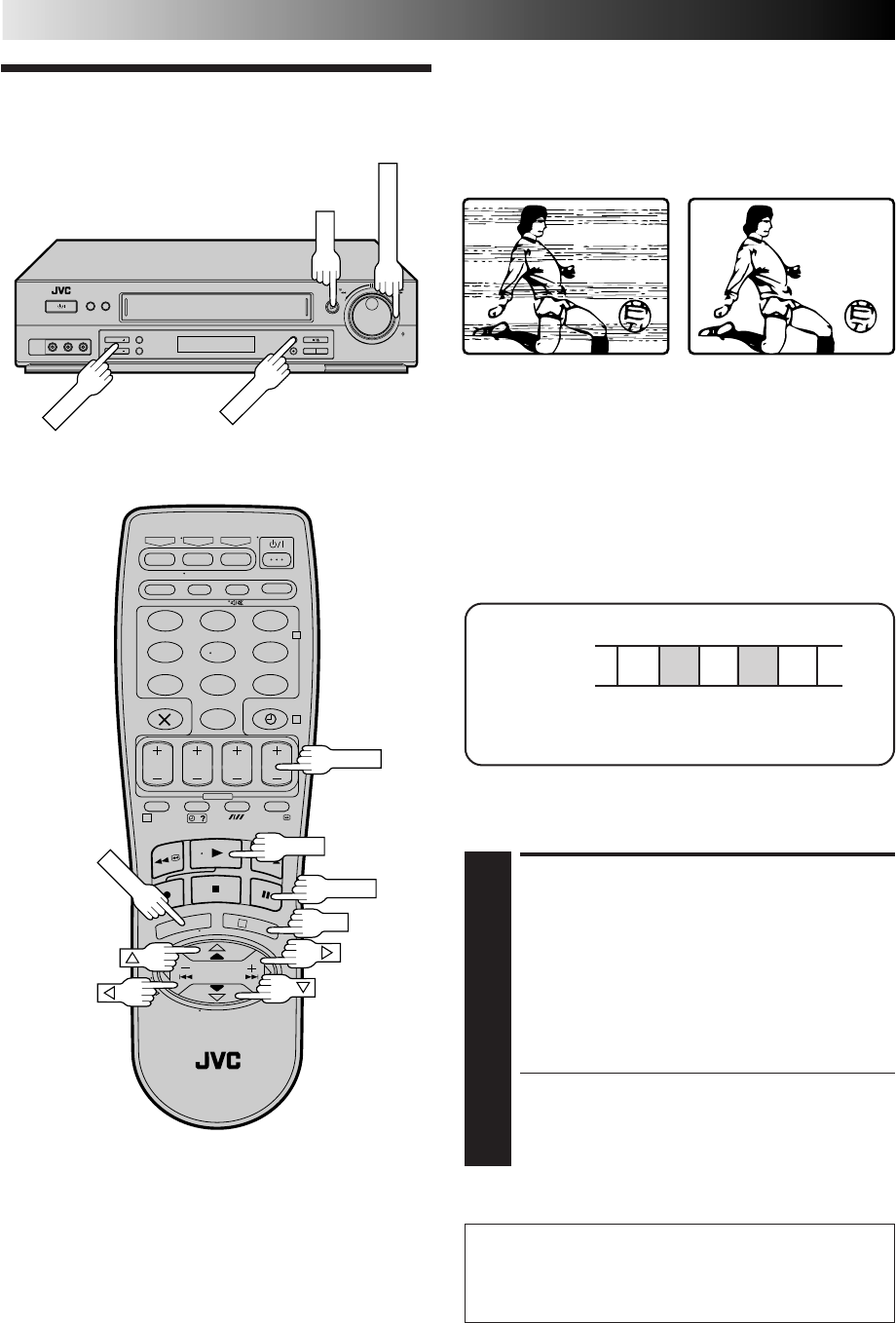 JVC

JVC