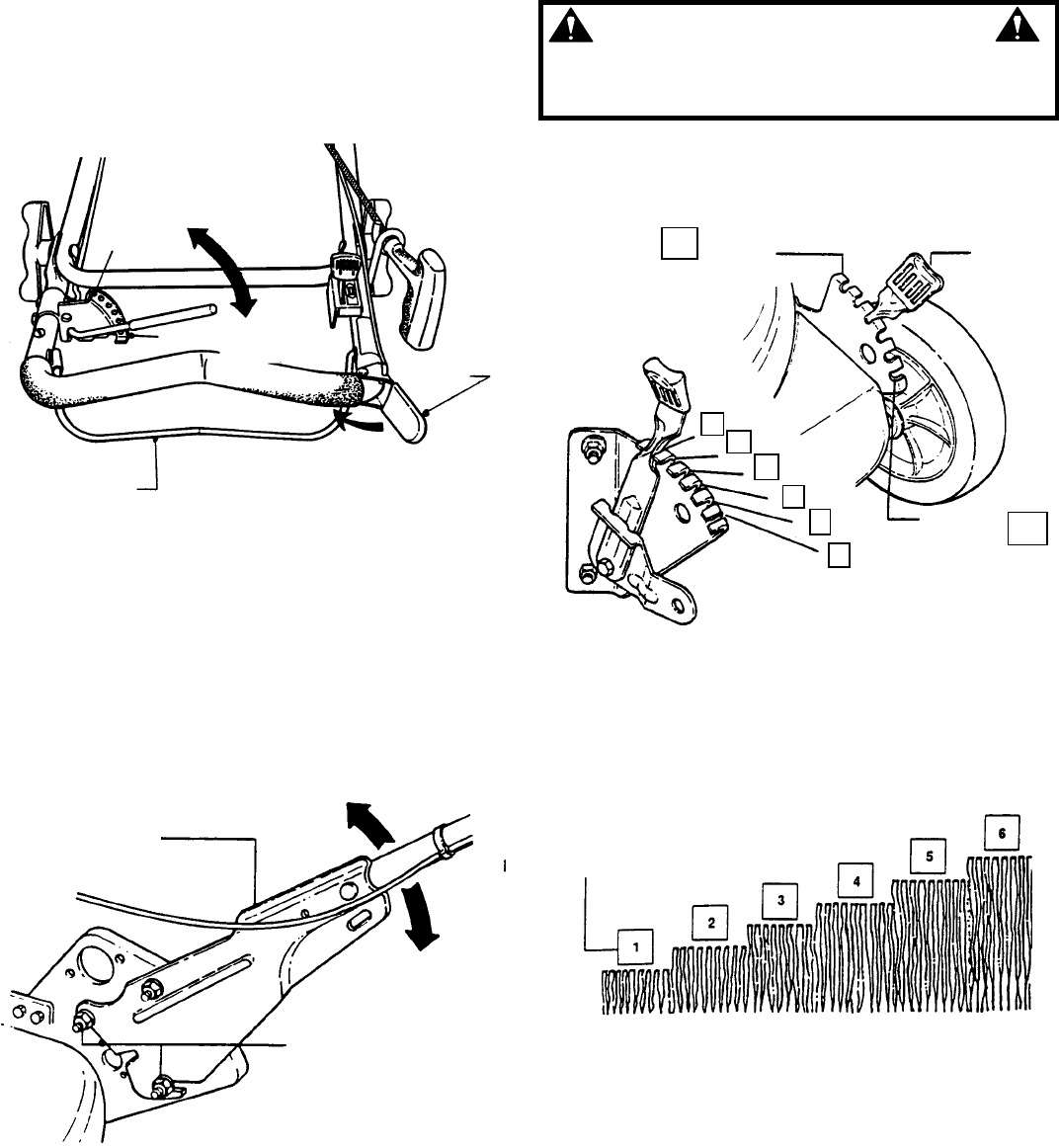 1

2

3

4

5

6