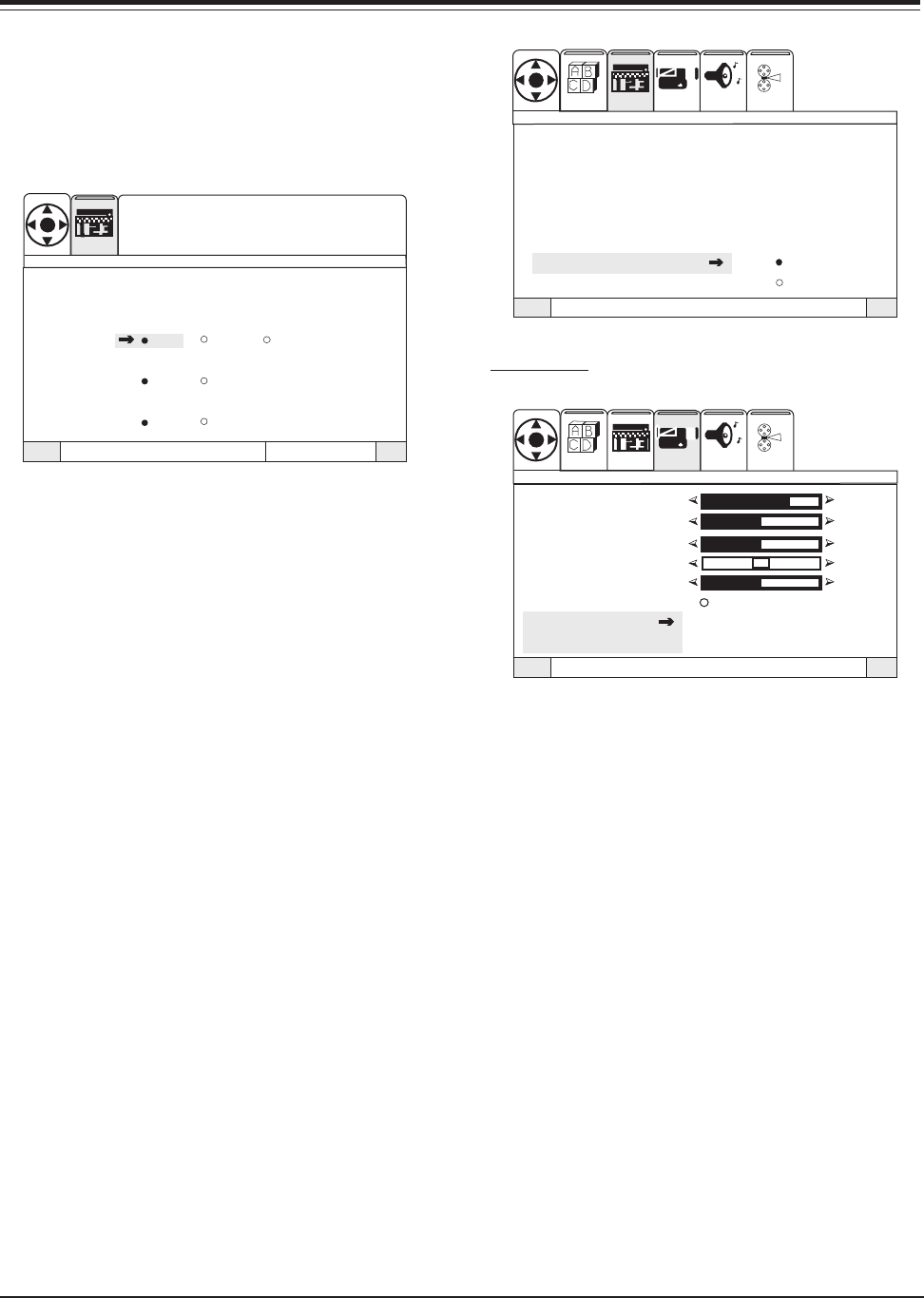 AB
CD

AB
CD