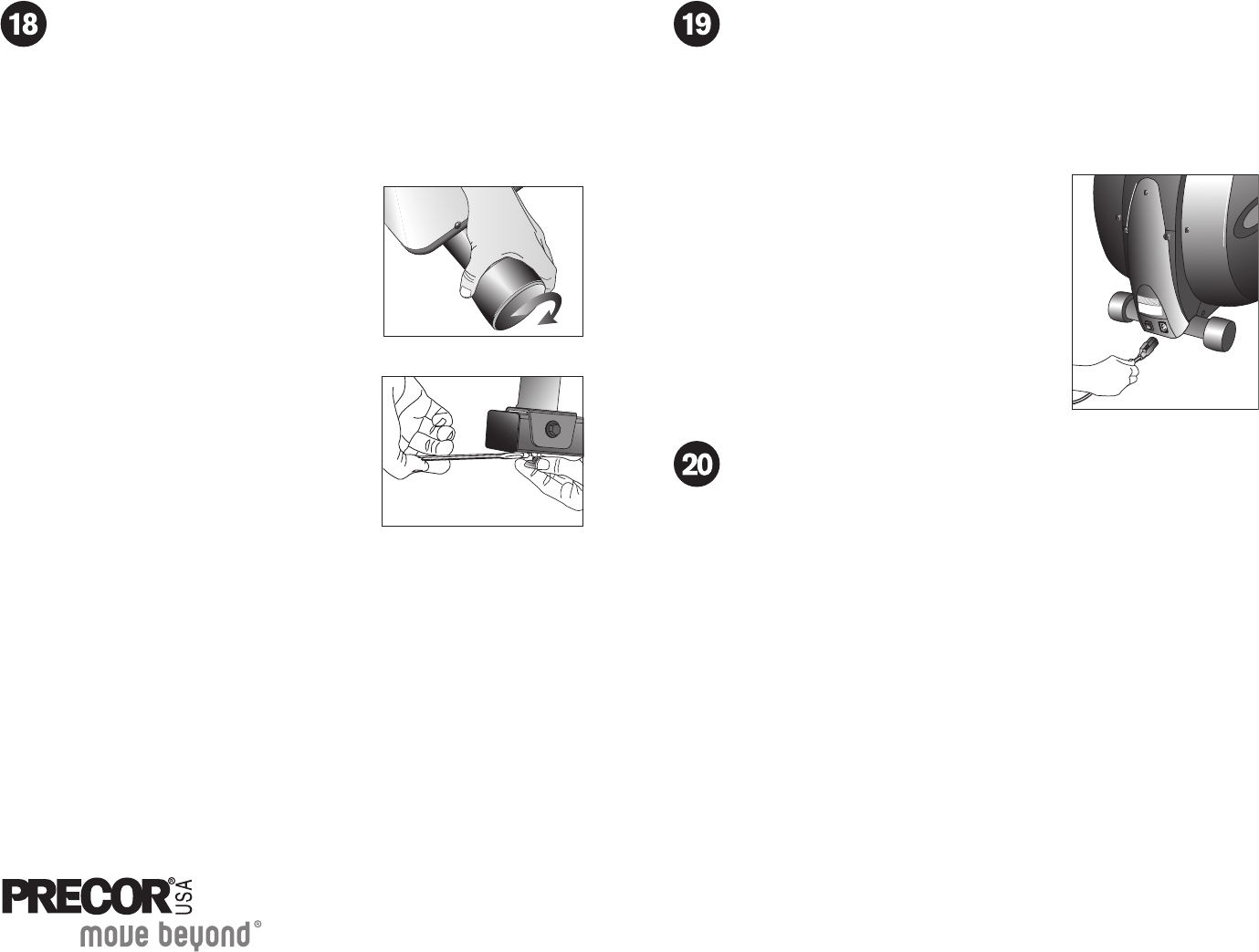 18

19

20

PRECOR® USA
move beyond®