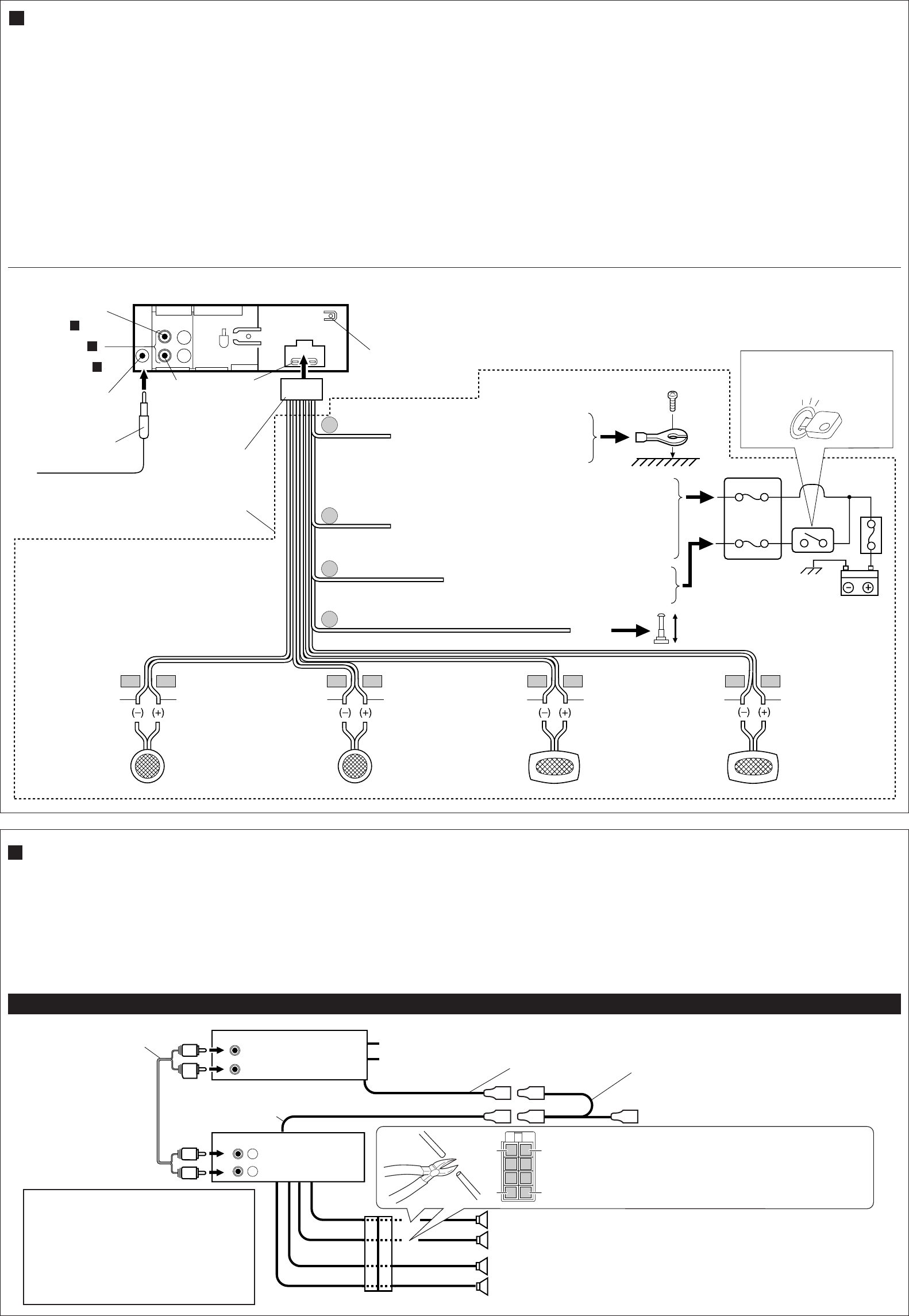 (–) (+)

(–) (+)

(–) (+)

(–) (+)